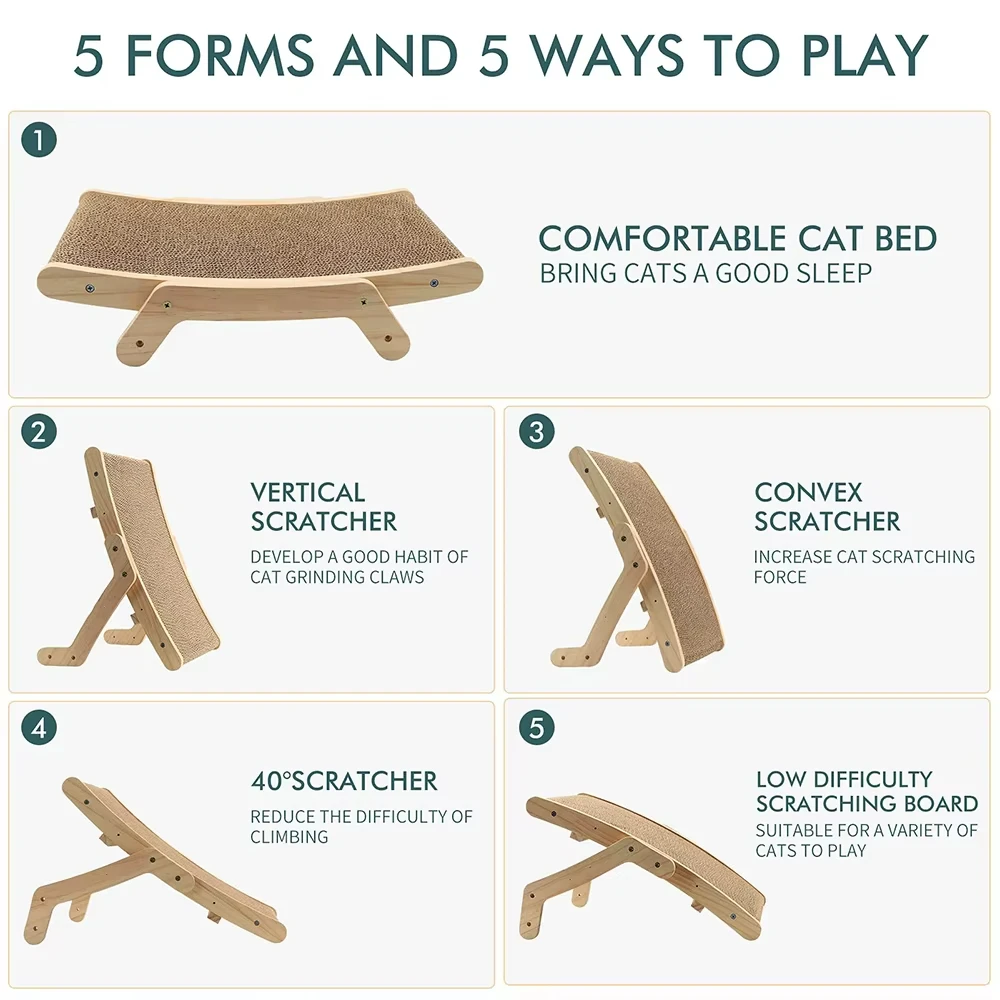 5 FORMS AND 5 WAYS TO PLAY

1

COMFORTABLE CAT BED
BRING CATS A GOOD SLEEP

2

VERTICAL SCRATCHER
DEVELOP A GOOD HABIT OF CAT GRINDING CLAWS

3

CONVEX SCRATCHER
INCREASE CAT SCRATCHING FORCE

4

40°SCRATCHER
REDUCE THE DIFFICULTY OF CLIMBING

5

LOW DIFFICULTY SCRATCHING BOARD
SUITABLE FOR A VARIETY OF CATS TO PLAY