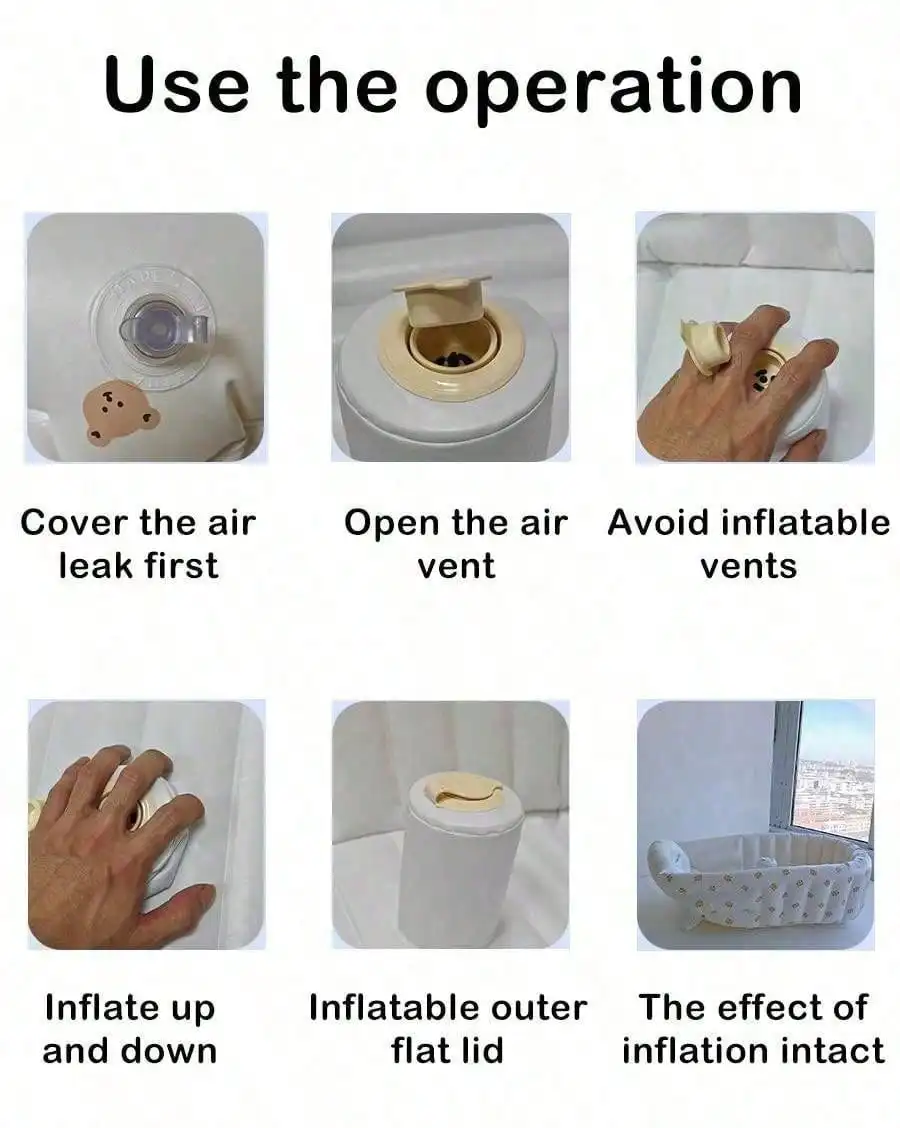 Use the operation

Cover the air leak first

Open the air vent

Avoid inflatable vents

Inflate up and down

Inflatable outer flat lid

The effect of inflation intact