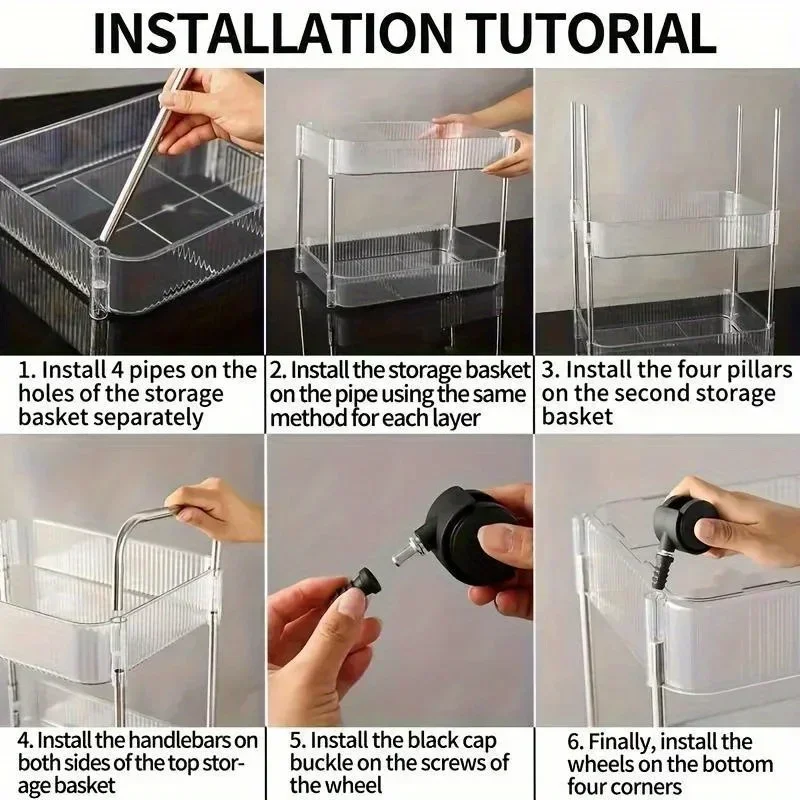 INSTALLATION TUTORIAL

1. Install 4 pipes on the holes of the storage basket separately

2. Install the storage basket on the pipe using the same method for each layer

3. Install the four pillars on the second storage basket

4. Install the handlebars on both sides of the top storage basket

5. Install the black cap buckle on the screws of the wheel

6. Finally, install the wheels on the bottom four corners