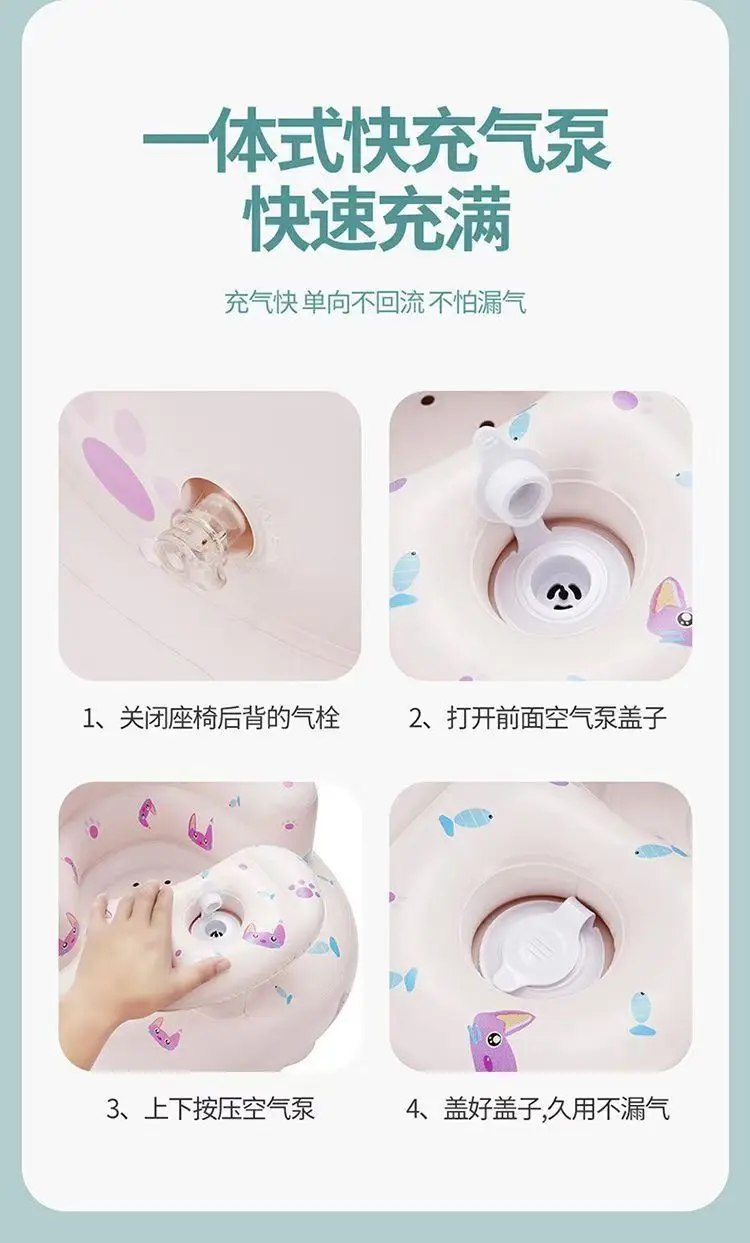 一体式快充气泵
快速充满

充气快 单向不回流 不怕漏气

1、关闭座椅后背的气栓

2、打开前面空气泵盖子

3、上下按压空气泵

4、盖好盖子,久用不漏气