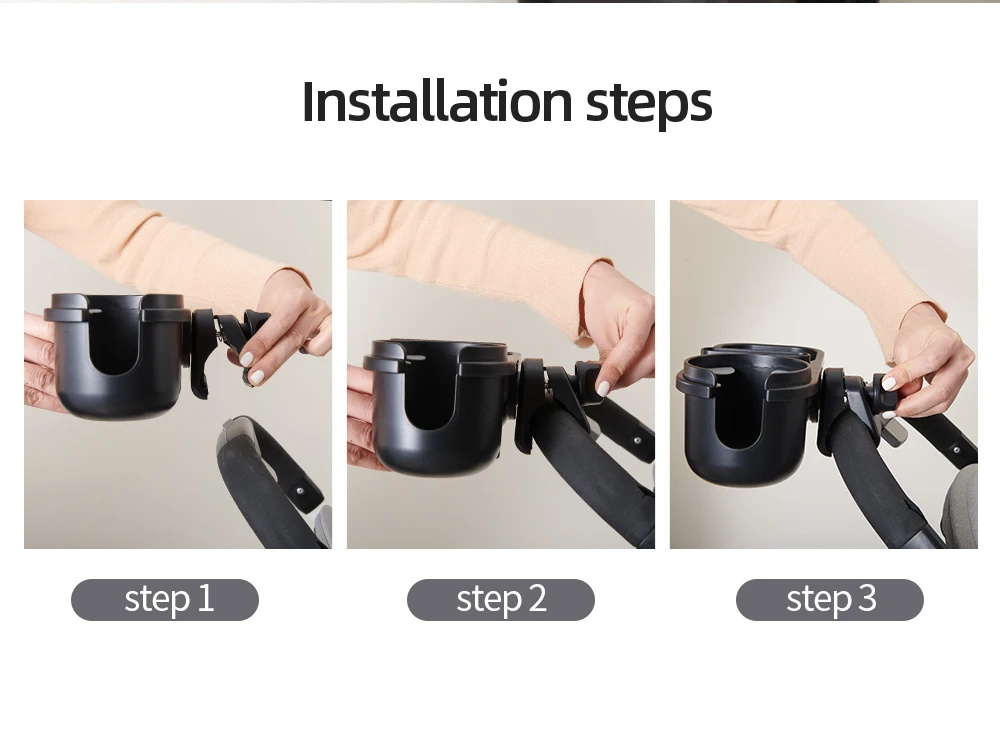 Installation steps

step 1

step 2

step 3