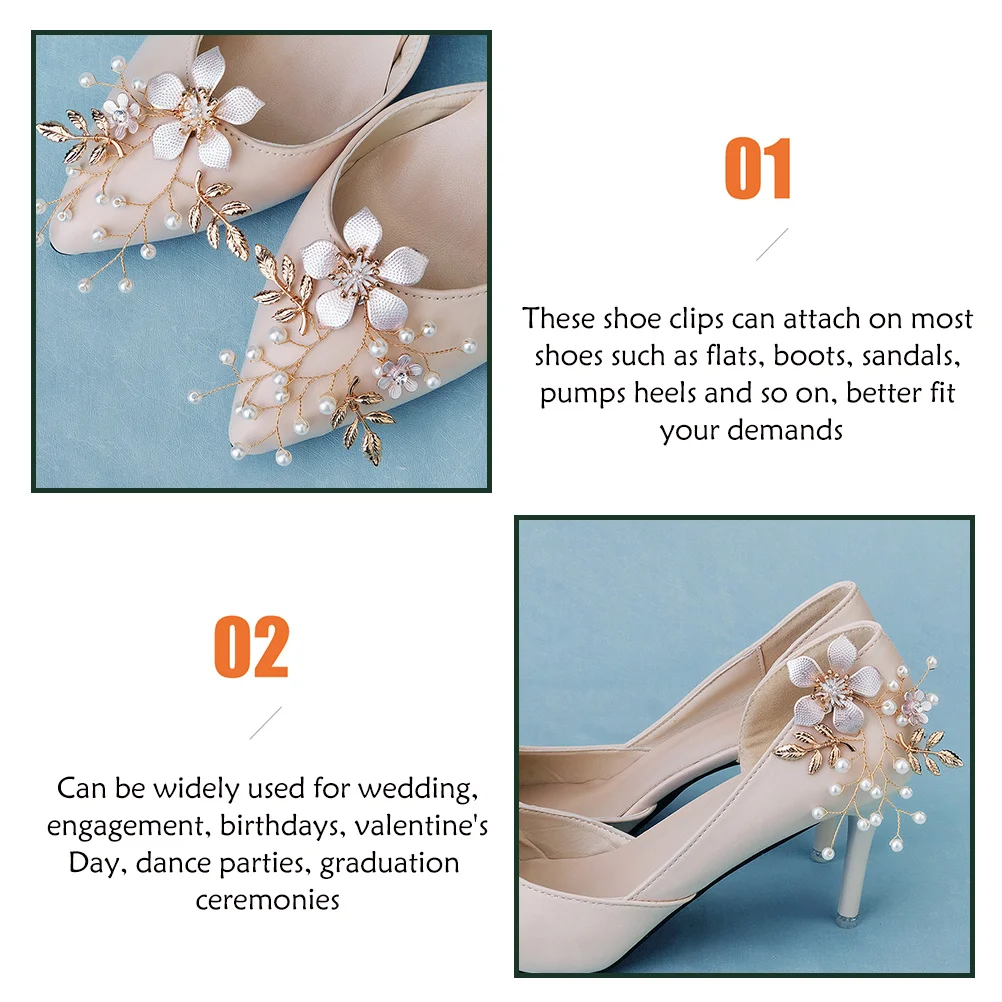 01

These shoe clips can attach on most shoes such as flats, boots, sandals, pumps heels and so on, better fit your demands

02

Can be widely used for wedding, engagement, birthdays, valentine's Day, dance parties, graduation ceremonies