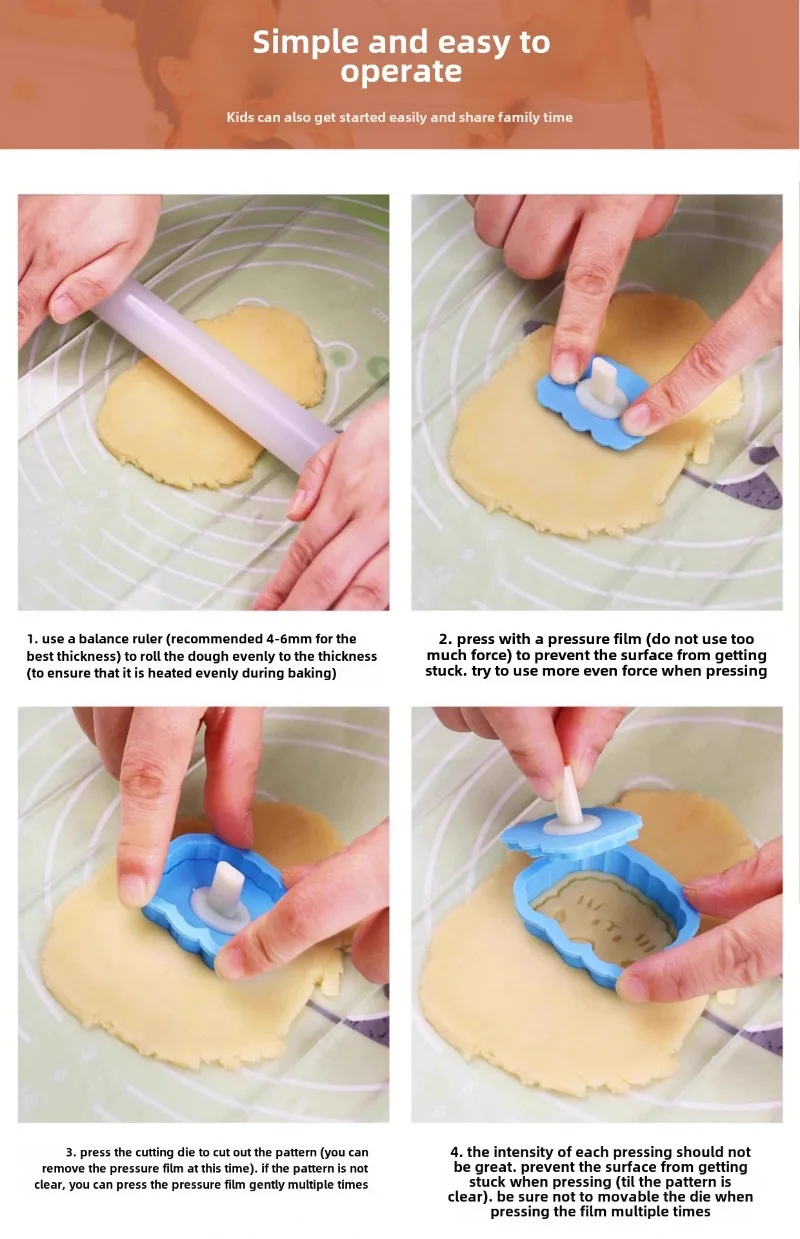 Simple and easy to operate

Kids can also get started easily and share family time

1. use a balance ruler (recommended 4-6mm for the best thickness) to roll the dough evenly to the thickness (to ensure that it is heated evenly during baking)

2. press with a pressure film (do not use too much force) to prevent the surface from getting stuck. try to use more even force when pressing

3. press the cutting die to cut out the pattern (you can remove the pressure film at this time). if the pattern is not clear, you can press the pressure film gently multiple times

4. the intensity of each pressing should not be great. prevent the surface from getting stuck when pressing (til the pattern is clear). be sure not to movable the die when pressing the film multiple times