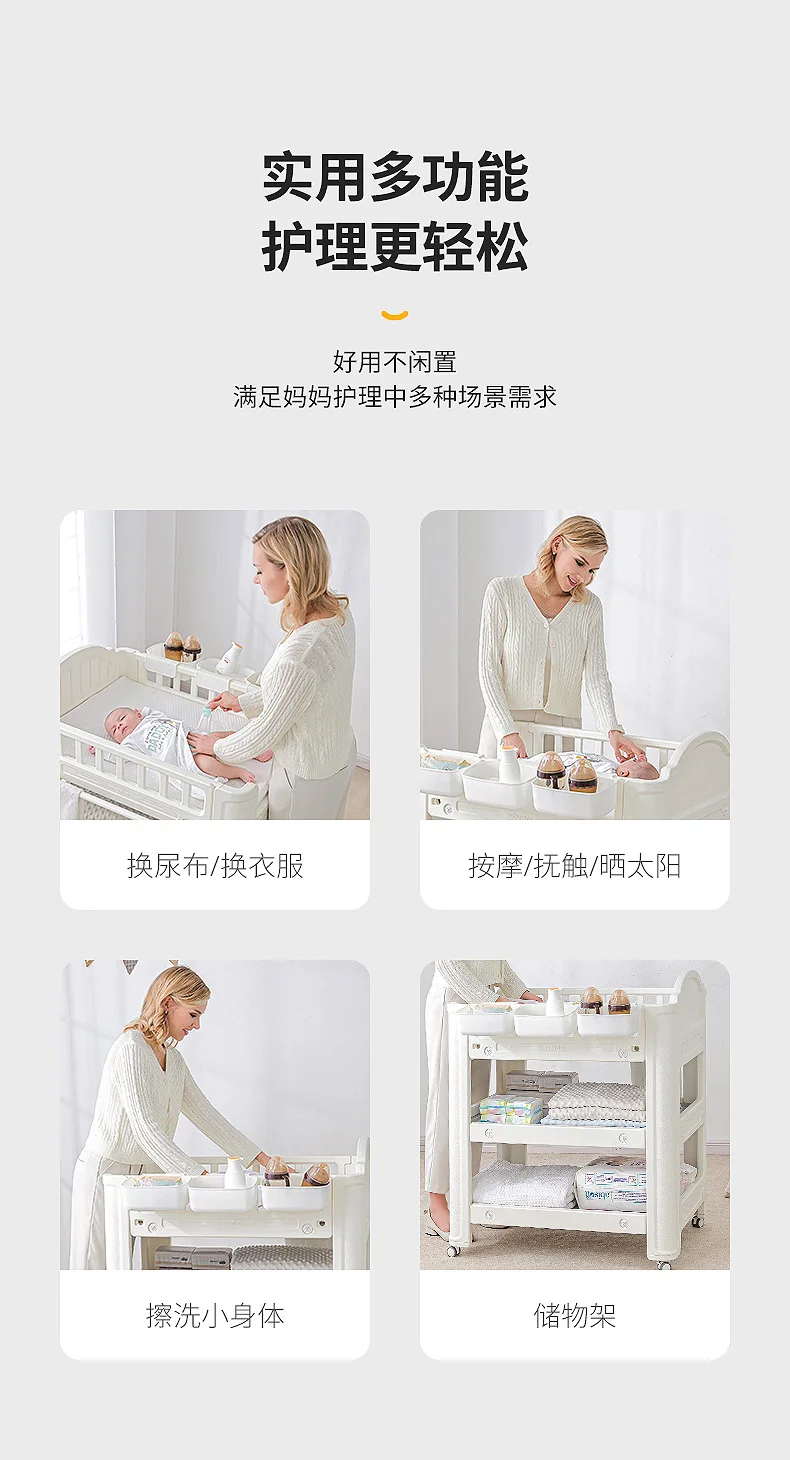 实用多功能
护理更轻松

好用不闲置
满足妈妈护理中多种场景需求

换尿布/换衣服

按摩/抚触/晒太阳

擦洗小身体

储物架