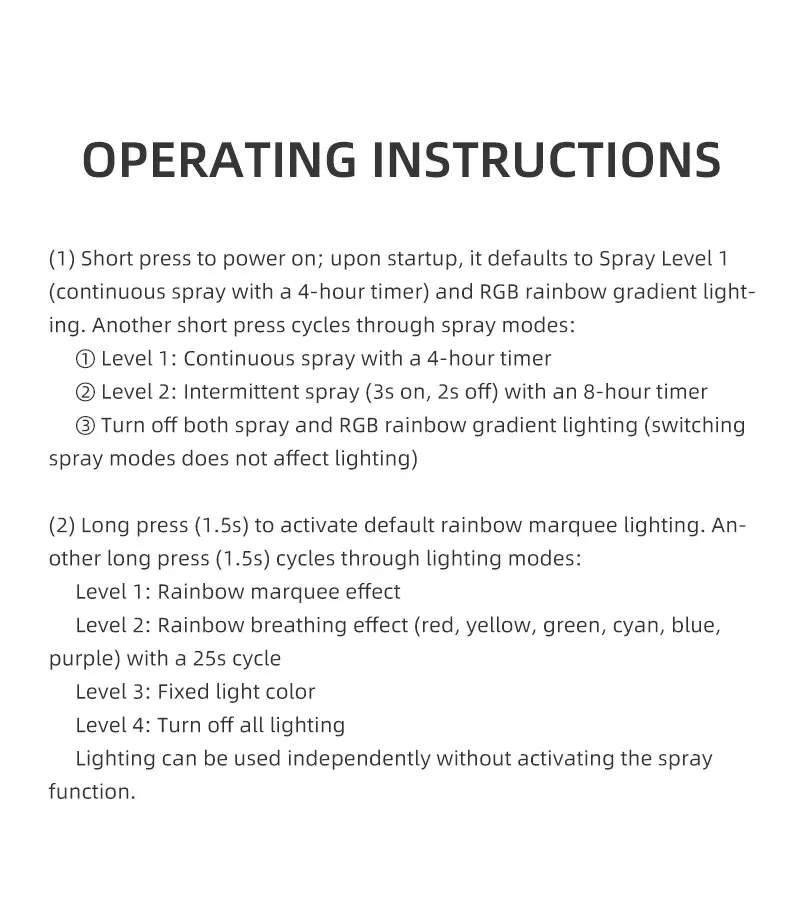 OPERATING INSTRUCTIONS

(1) Short press to power on; upon startup, it defaults to Spray Level 1 (continuous spray with a 4-hour timer) and RGB rainbow gradient lighting. Another short press cycles through spray modes:
① Level 1: Continuous spray with a 4-hour timer
② Level 2: Intermittent spray (3s on, 2s off) with an 8-hour timer
③ Turn off both spray and RGB rainbow gradient lighting (switching spray modes does not affect lighting)

(2) Long press (1.5s) to activate default rainbow marquee lighting. Another long press (1.5s) cycles through lighting modes:
Level 1: Rainbow marquee effect
Level 2: Rainbow breathing effect (red, yellow, green, cyan, blue, purple) with a 25s cycle
Level 3: Fixed light color
Level 4: Turn off all lighting
Lighting can be used independently without activating the spray function.