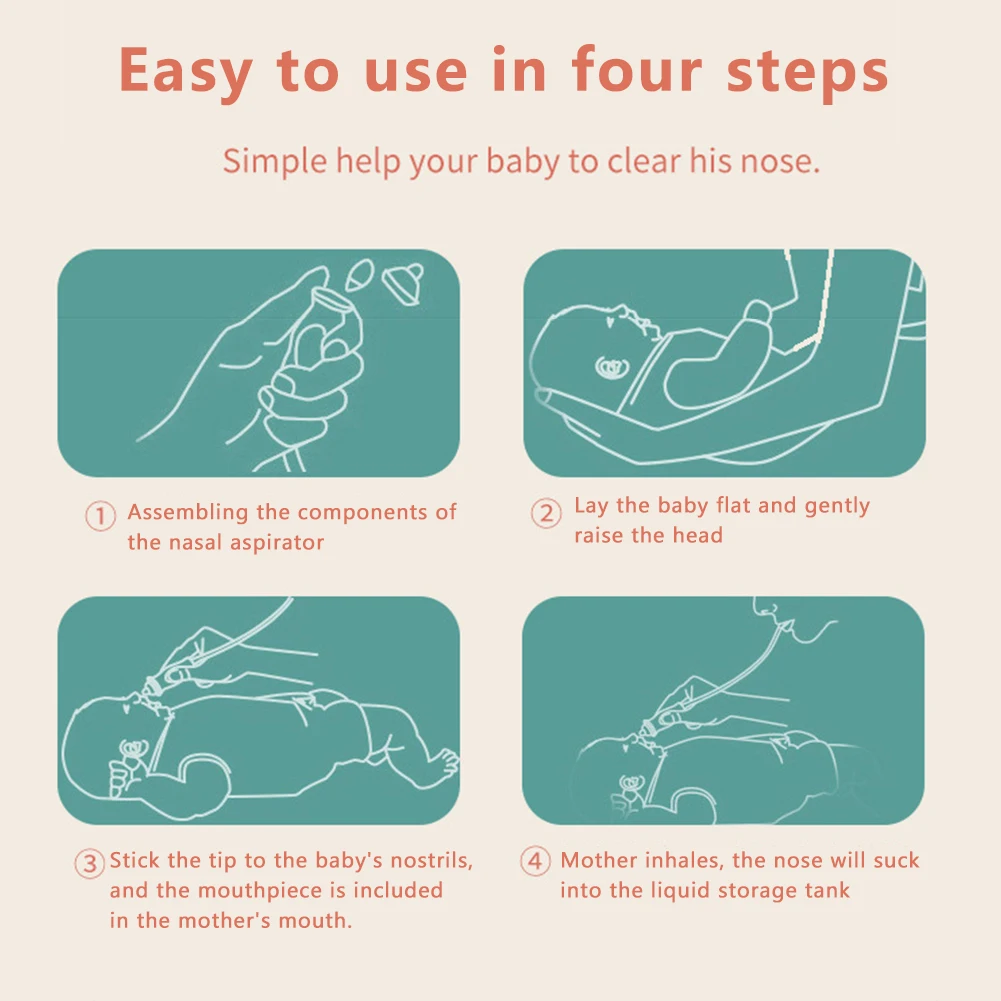 Easy to use in four steps

Simple help your baby to clear his nose.

① Assembling the components of the nasal aspirator

② Lay the baby flat and gently raise the head

③ Stick the tip to the baby's nostrils, and the mouthpiece is included in the mother's mouth.

④ Mother inhales, the nose will suck into the liquid storage tank