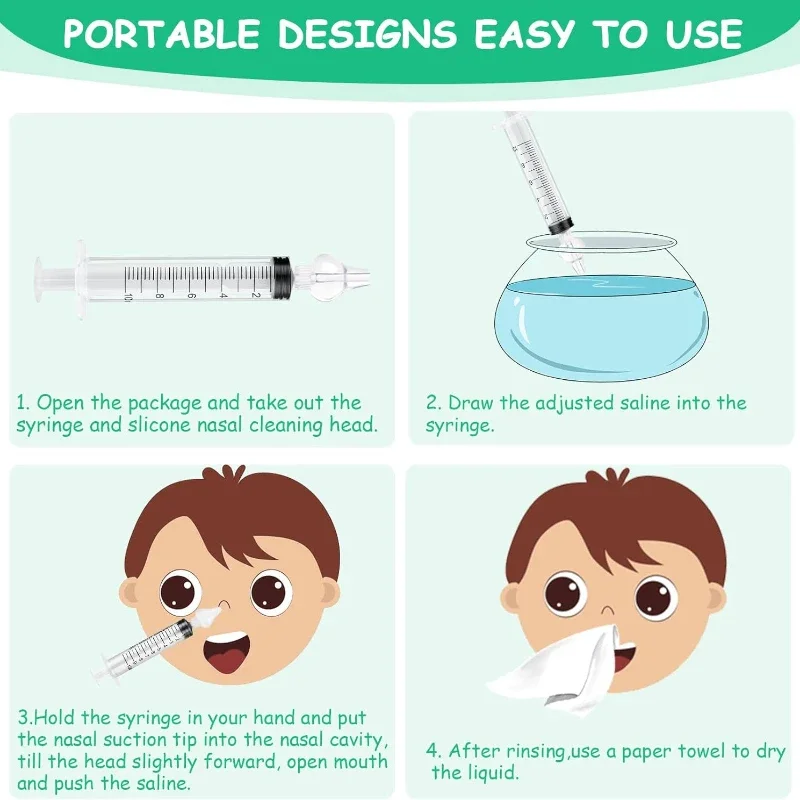 PORTABLE DESIGNS EASY TO USE

10 8 6 4 2

1. Open the package and take out the syringe and slicone nasal cleaning head.

2. Draw the adjusted saline into the syringe.

3.Hold the syringe in your hand and put the nasal suction tip into the nasal cavity, till the head slightly forward, open mouth and push the saline.

4. After rinsing,use a paper towel to dry the liquid.