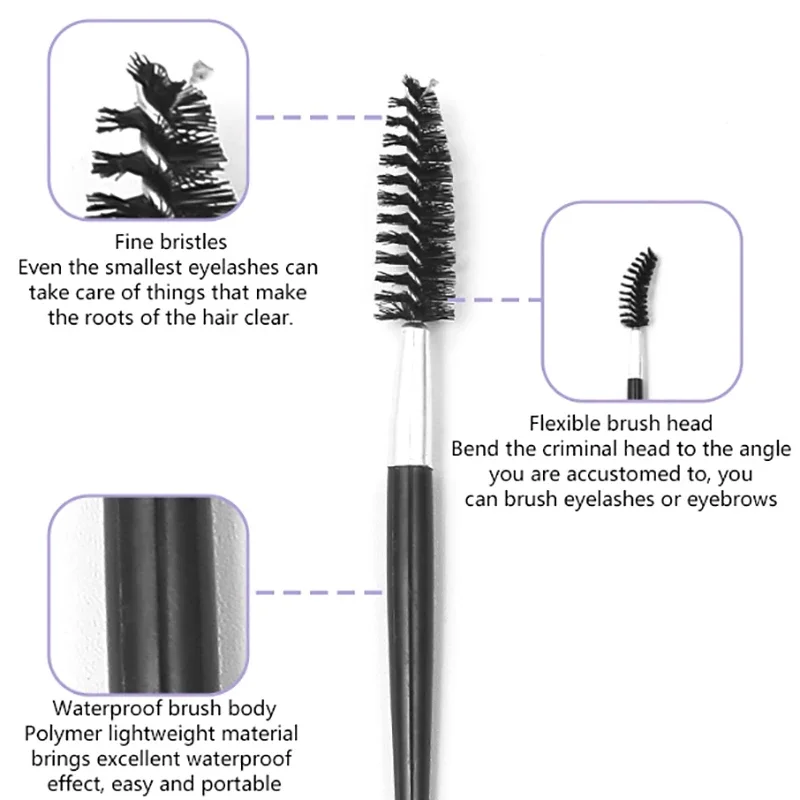 Fine bristles
Even the smallest eyelashes can take care of things that make the roots of the hair clear.

Flexible brush head
Bend the criminal head to the angle you are accustomed to, you can brush eyelashes or eyebrows

Waterproof brush body
Polymer lightweight material brings excellent waterproof effect, easy and portable