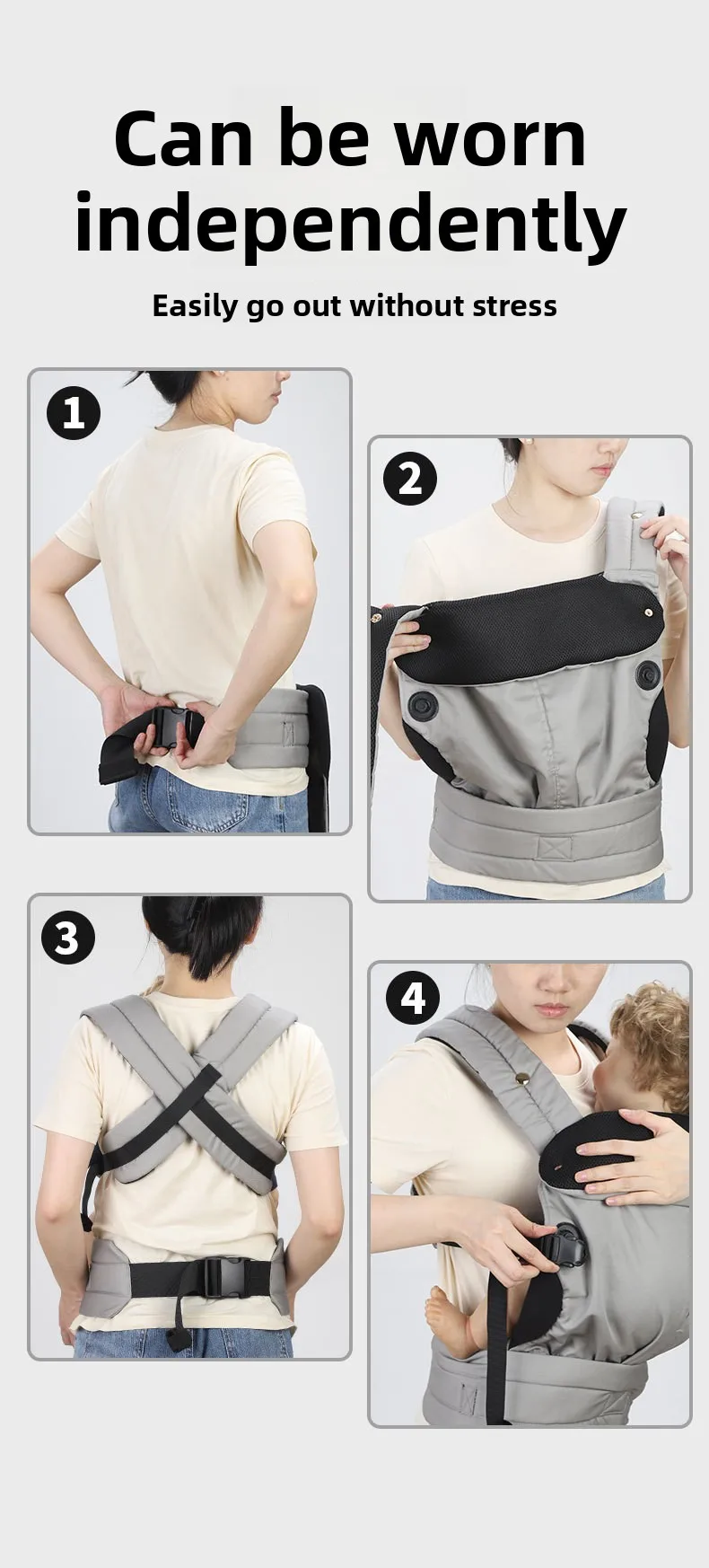 Can be worn independently

Easily go out without stress

1

2

3

4