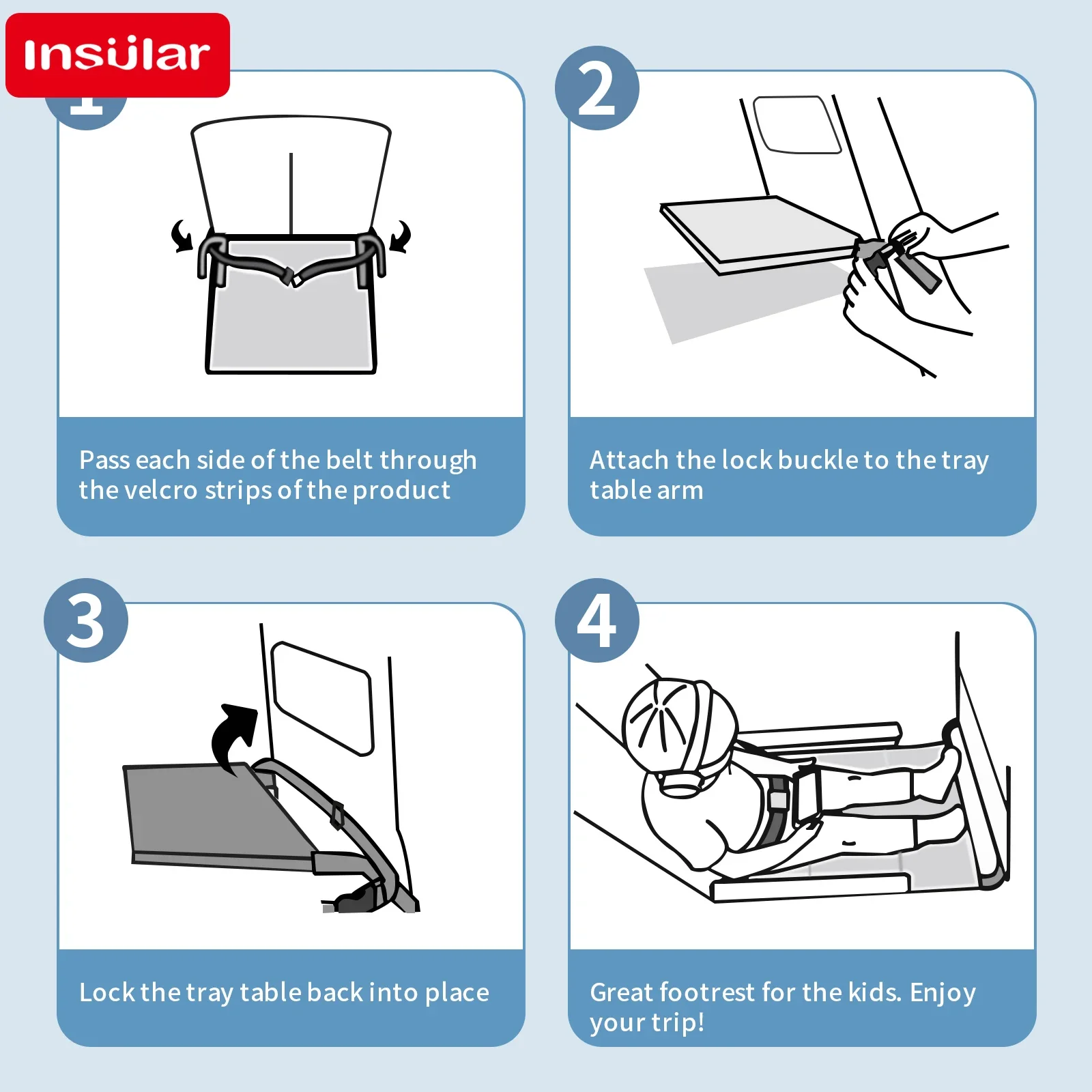 Insular

1

Pass each side of the belt through the velcro strips of the product

2

Attach the lock buckle to the tray table arm

3

Lock the tray table back into place

4

Great footrest for the kids. Enjoy your trip!