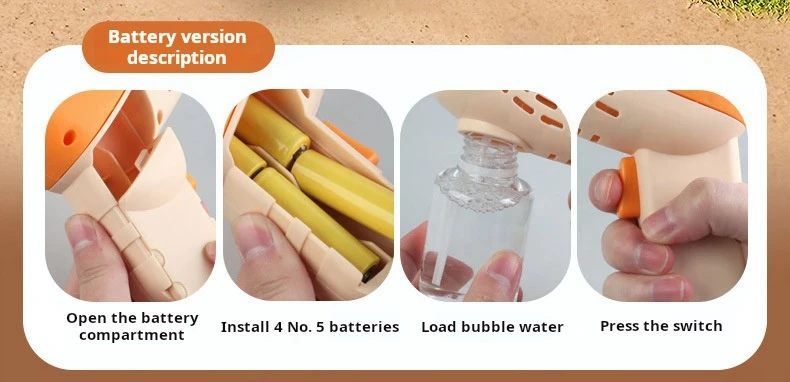 Battery version description

Open the battery compartment

Install 4 No. 5 batteries

Load bubble water

Press the switch