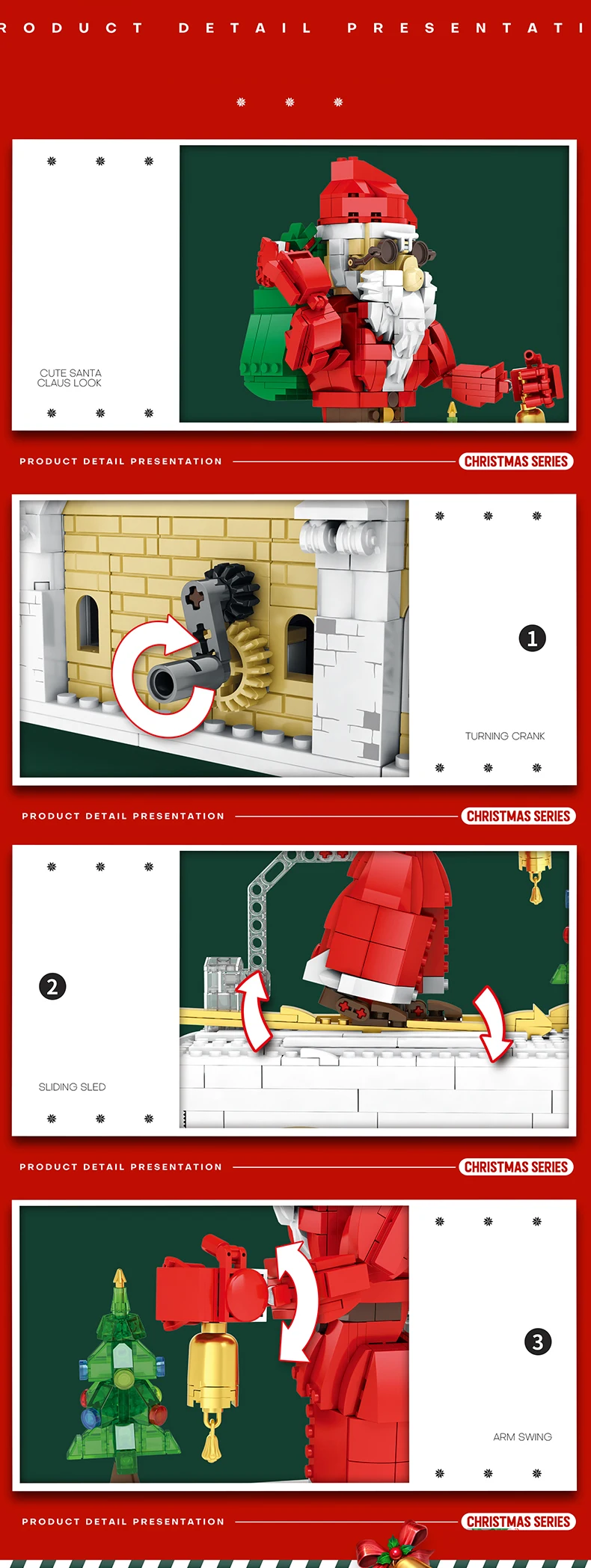 RODUCT DETAIL PRESENTATI

CUTE SANTA CLAUS LOOK

PRODUCT DETAIL PRESENTATION

CHRISTMAS SERIES

1

TURNING CRANK

PRODUCT DETAIL PRESENTATION

CHRISTMAS SERIES

2

SLIDING SLED

PRODUCT DETAIL PRESENTATION

CHRISTMAS SERIES

3

ARM SWING

PRODUCT DETAIL PRESENTATION

CHRISTMAS SERIES