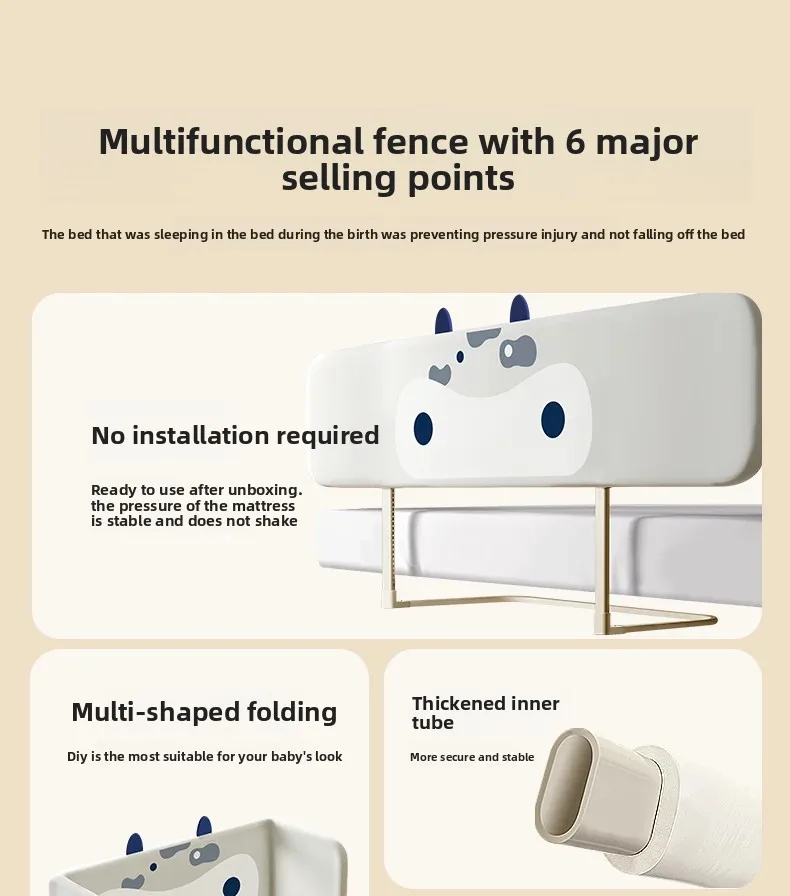 Multifunctional fence with 6 major selling points

The bed that was sleeping in the bed during the birth was preventing pressure injury and not falling off the bed

No installation required

Ready to use after unboxing. the pressure of the mattress is stable and does not shake

Multi-shaped folding

Diy is the most suitable for your baby's look

Thickened inner tube

More secure and stable