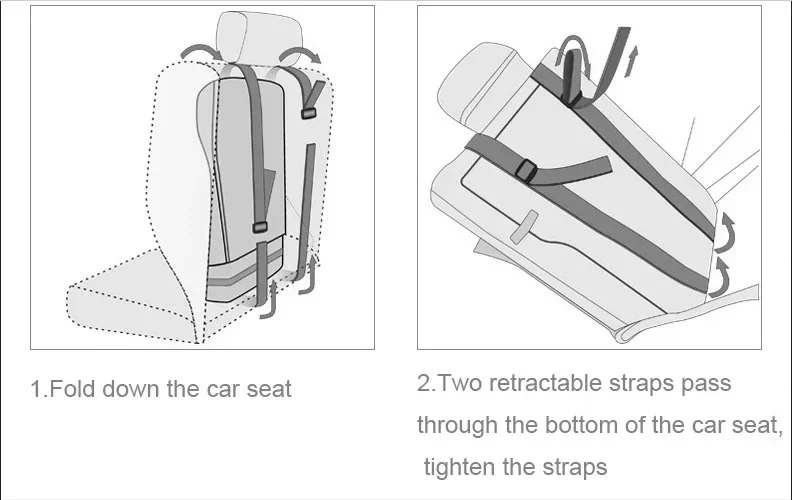 1.Fold down the car seat

2.Two retractable straps pass through the bottom of the car seat, tighten the straps