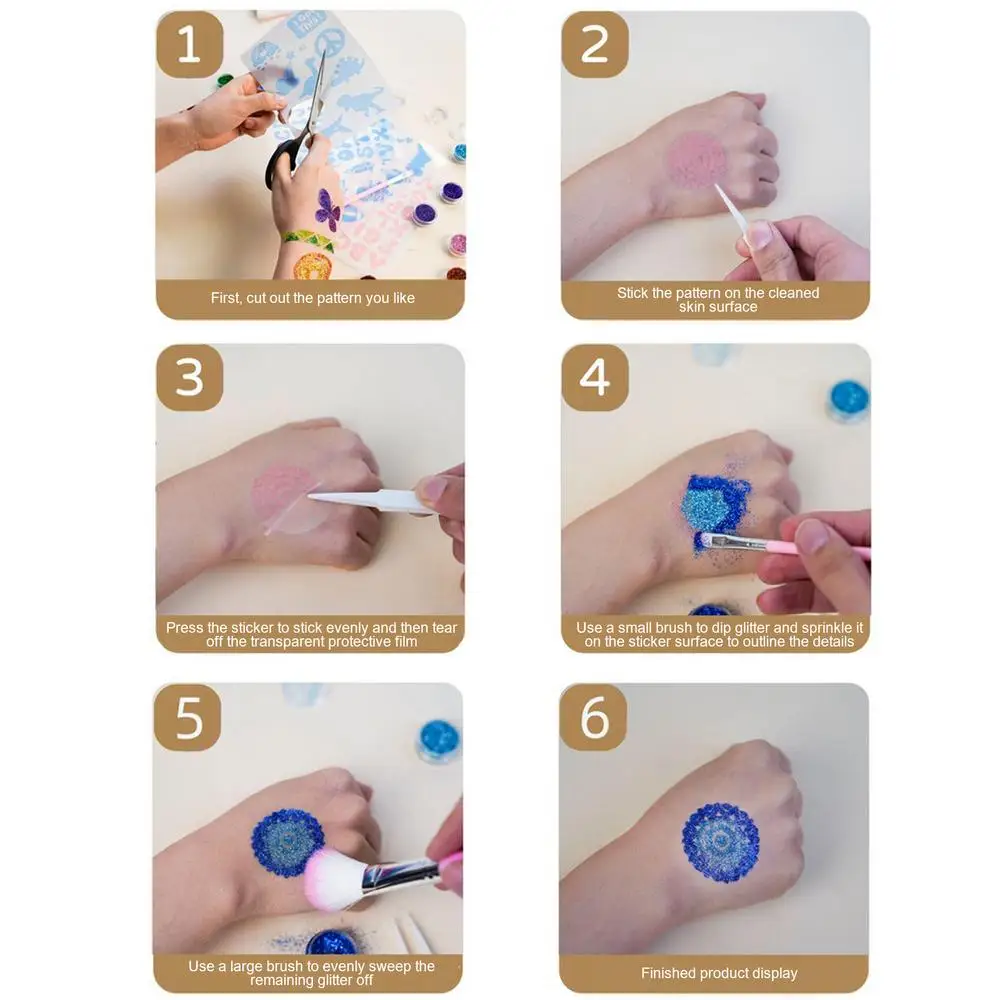 1

First, cut out the pattern you like

2

Stick the pattern on the cleaned skin surface

3

Press the sticker to stick evenly and then tear off the transparent protective film

4

Use a small brush to dip glitter and sprinkle it on the sticker surface to outline the details

5

Use a large brush to evenly sweep the remaining glitter off

6

Finished product display