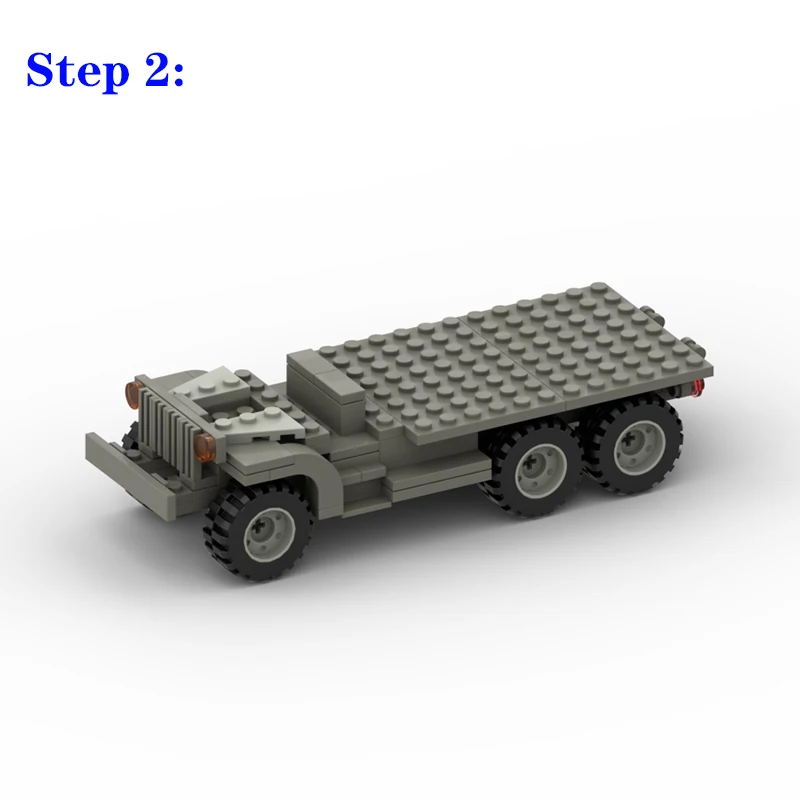 Step 2: