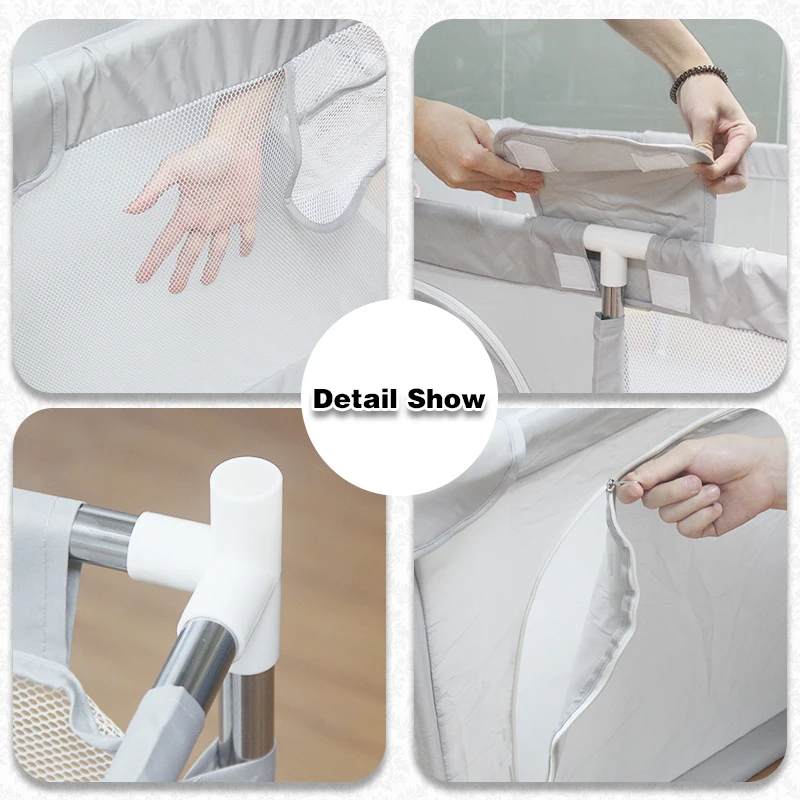 Detail Show