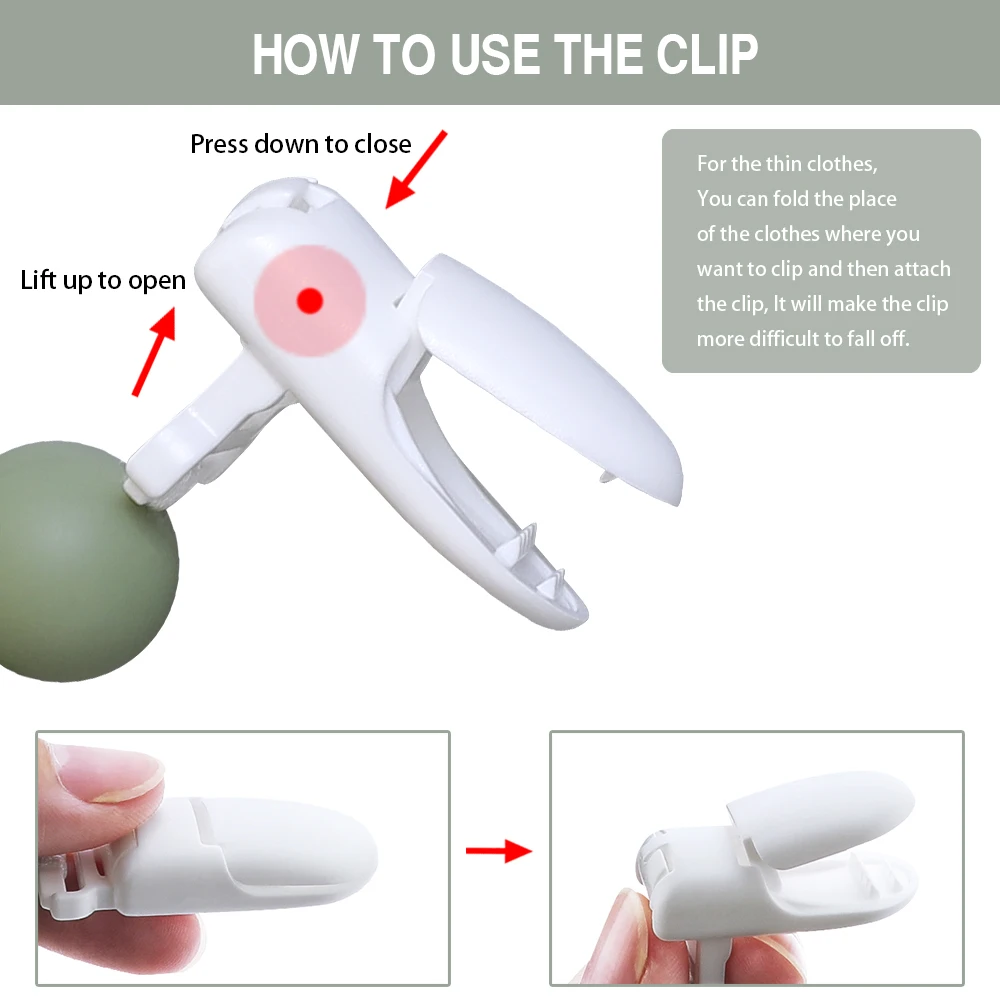 HOW TO USE THE CLIP

Press down to close

Lift up to open

For the thin clothes,
You can fold the place
of the clothes where you
want to clip and then attach
the clip, It will make the clip
more difficult to fall off.