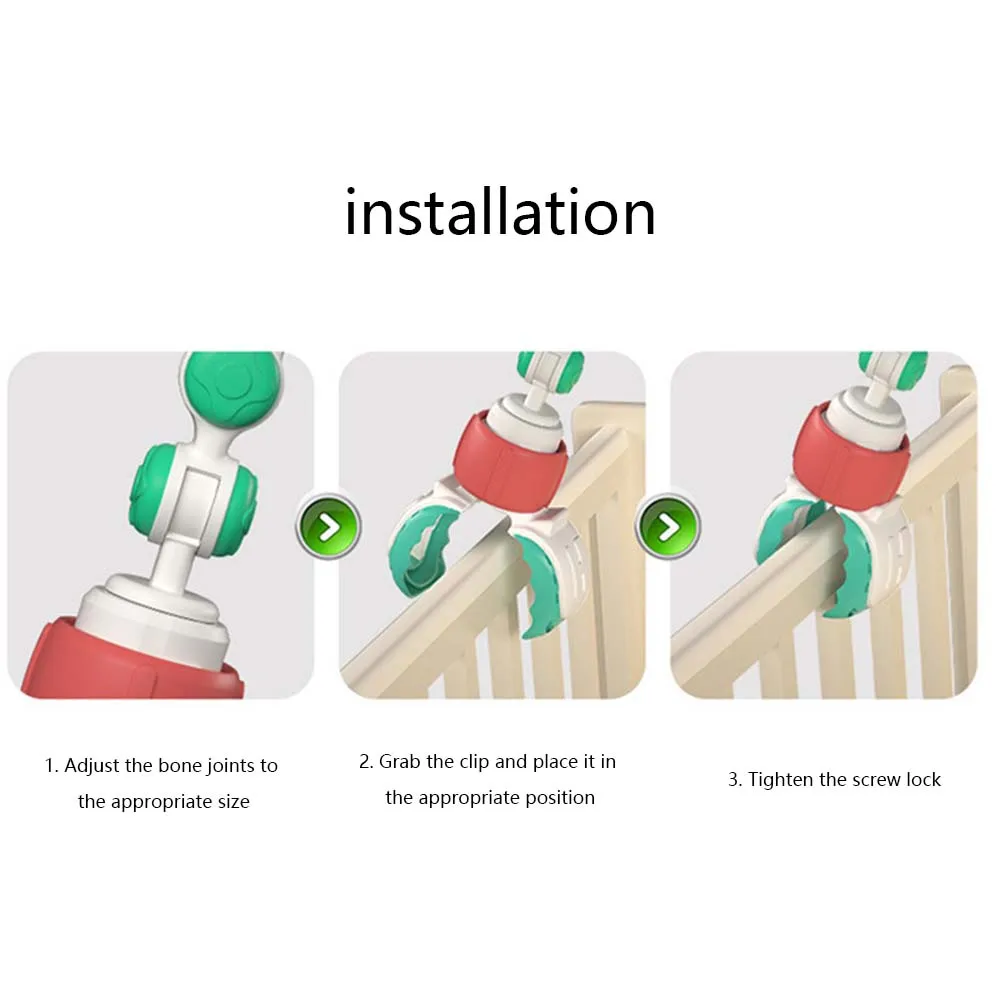 installation

1. Adjust the bone joints to the appropriate size

2. Grab the clip and place it in the appropriate position

3. Tighten the screw lock