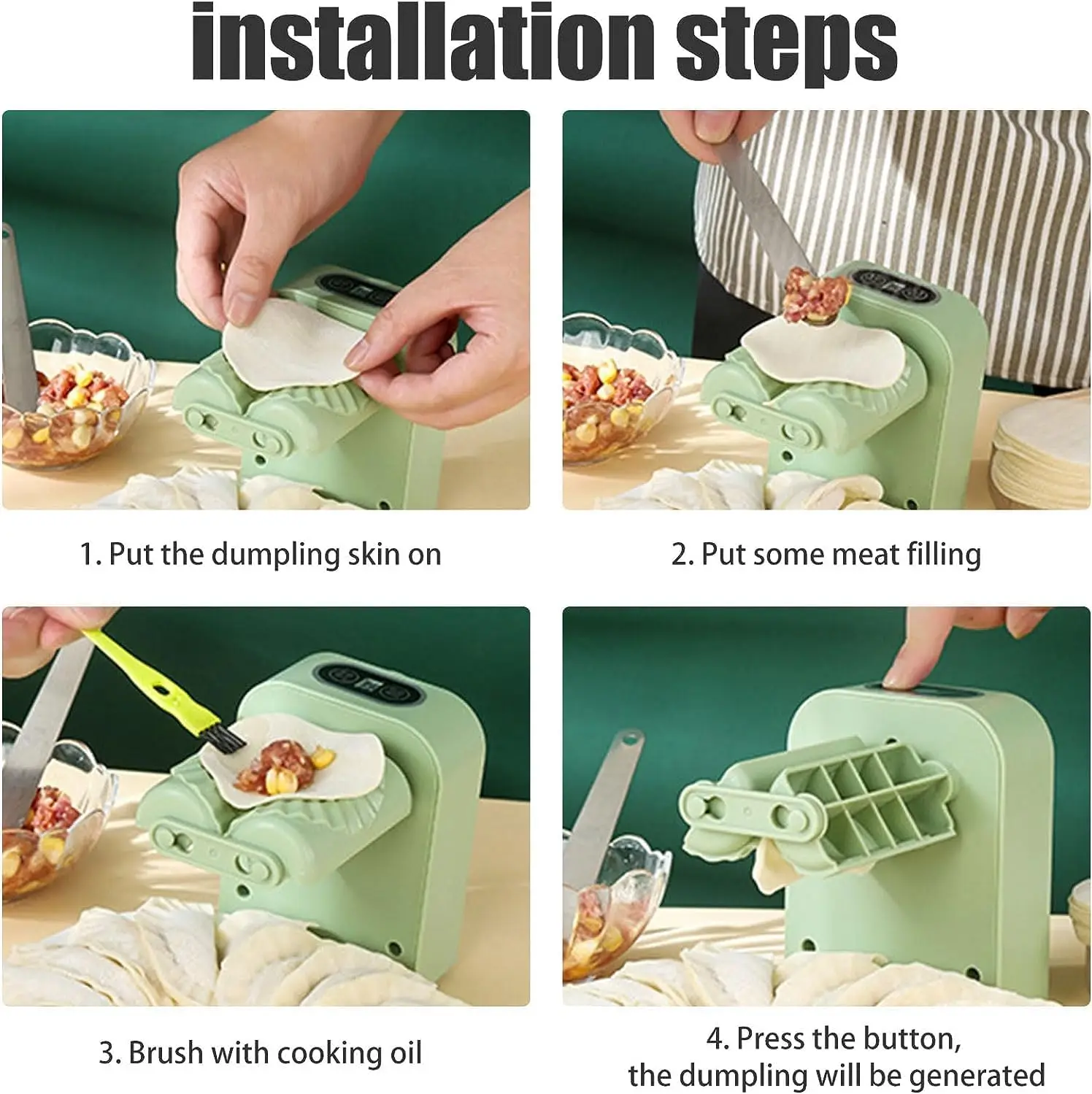 installation steps

1. Put the dumpling skin on

2. Put some meat filling

3. Brush with cooking oil

4. Press the button, the dumpling will be generated