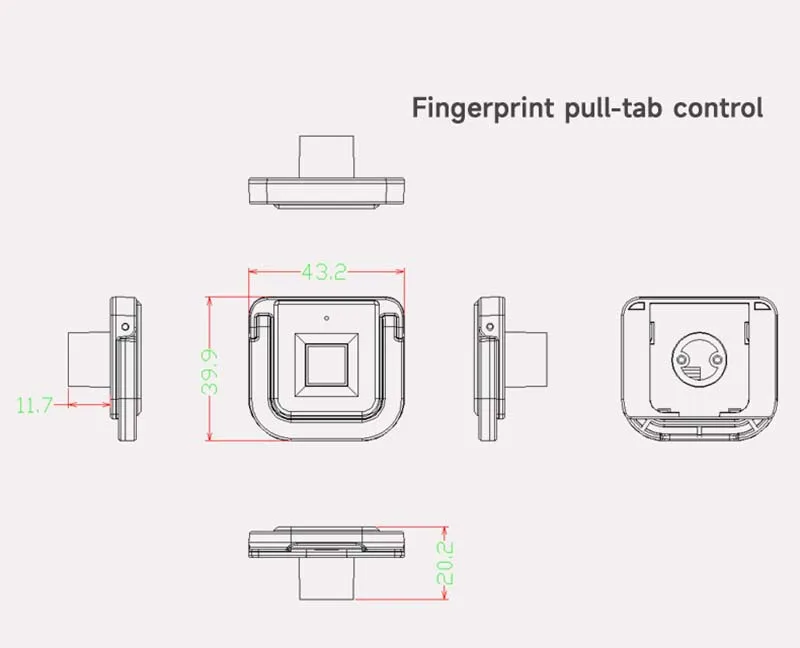 Fingerprint pull-tab control

43.2

39.9

11.7

20.2