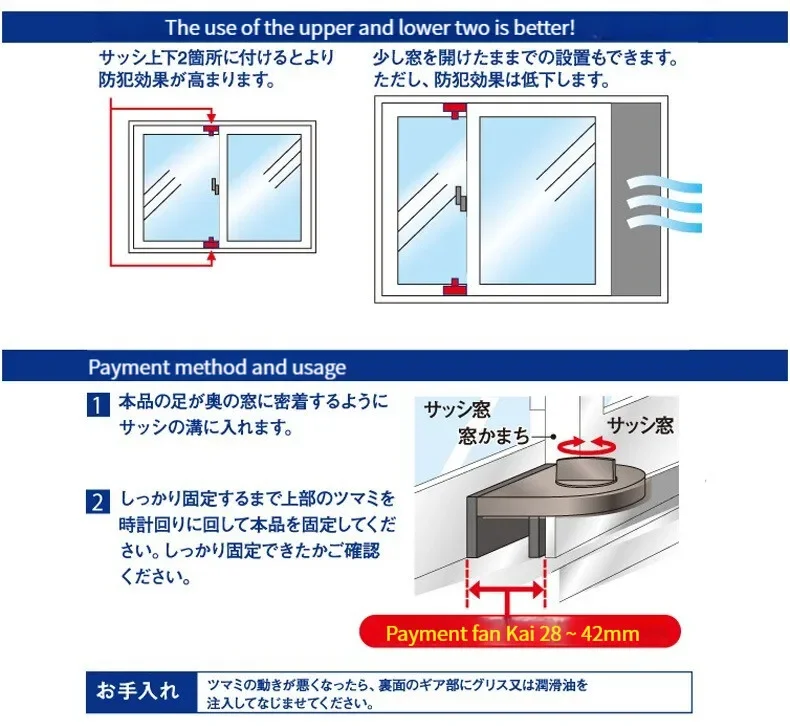 The use of the upper and lower two is better!

サッシ上下2箇所に付けるとより防犯効果が高まります。

少し窓を開けたままでの設置もできます。ただし、防犯効果は低下します。

Payment method and usage

1 本品の足が奥の窓に密着するようにサッシの溝に入れます。

2 しっかり固定するまで上部のツマミを時計回りに回して本品を固定してください。しっかり固定できたかご確認ください。

サッシ窓
窓かまち
サッシ窓

Payment fan Kai 28 ~ 42mm

お手入れ
ツマミの動きが悪くなったら、裏面のギア部にグリス又は潤滑油を注入してなじませてください。