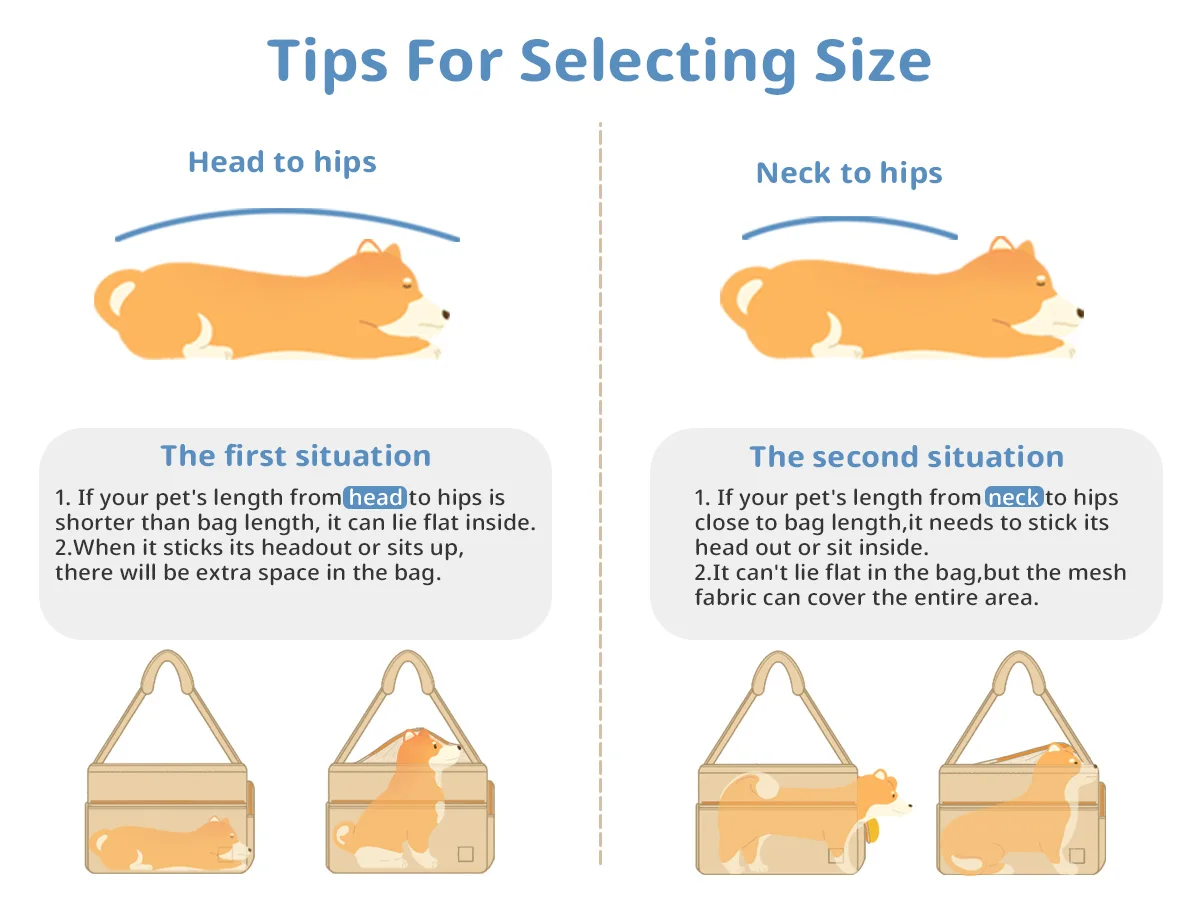 Tips For Selecting Size

Head to hips

The first situation

1. If your pet's length from head to hips is shorter than bag length, it can lie flat inside.
2.When it sticks its headout or sits up, there will be extra space in the bag.

Neck to hips

The second situation

1. If your pet's length from neck to hips close to bag length,it needs to stick its head out or sit inside.
2.It can't lie flat in the bag,but the mesh fabric can cover the entire area.