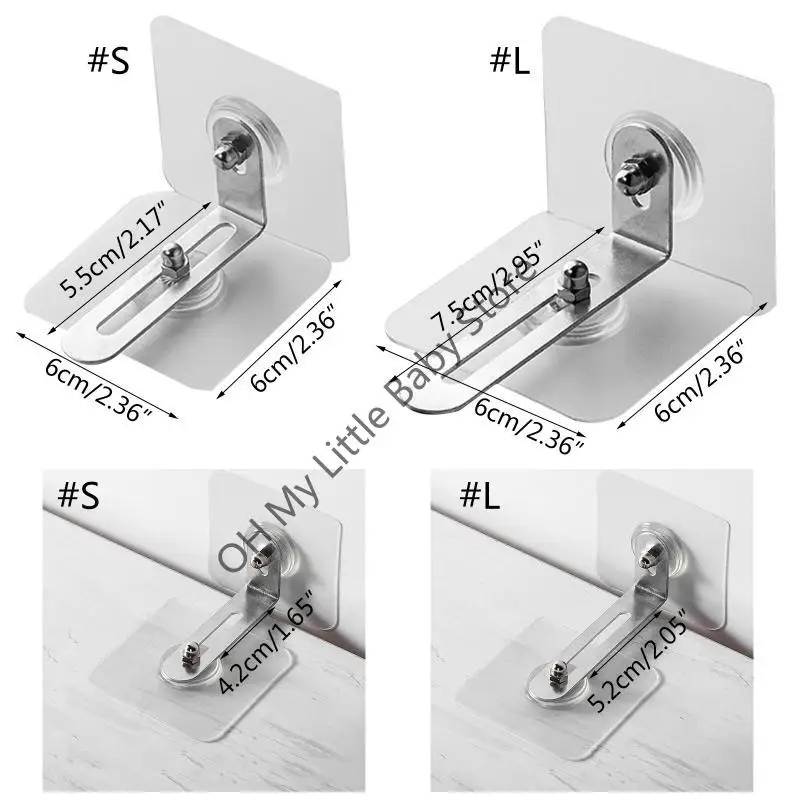 #S

5.5cm/2.17"

6cm/2.36"

6cm/2.36"

#L

7.5cm/2.95"

6cm/2.36"

6cm/2.36"

OH My Little Baby Store

#S

4.2cm/1.65"

#L

5.2cm/2.05"