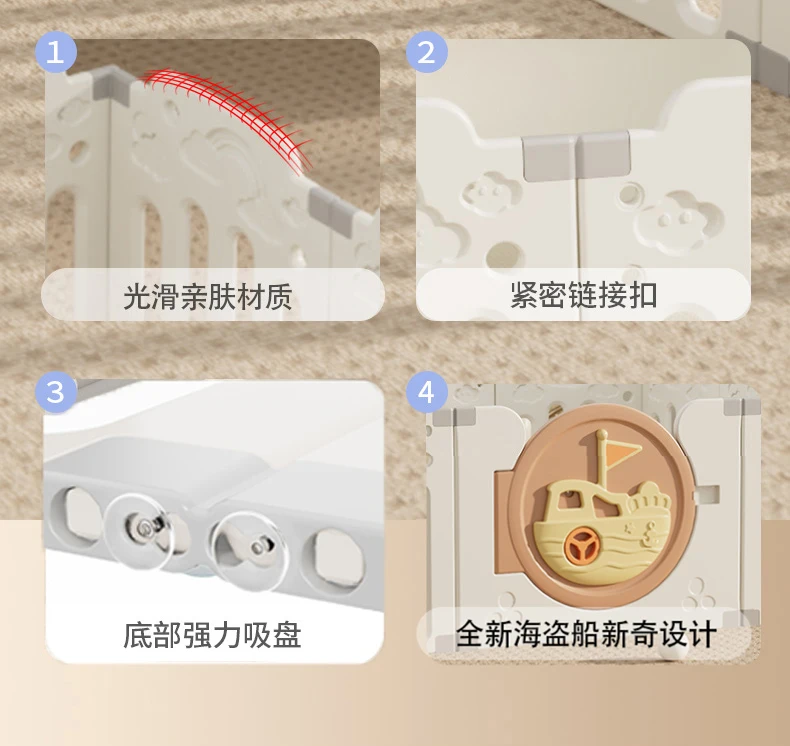 1
光滑亲肤材质

2
紧密链接扣

3
底部强力吸盘

4
全新海盗船新奇设计