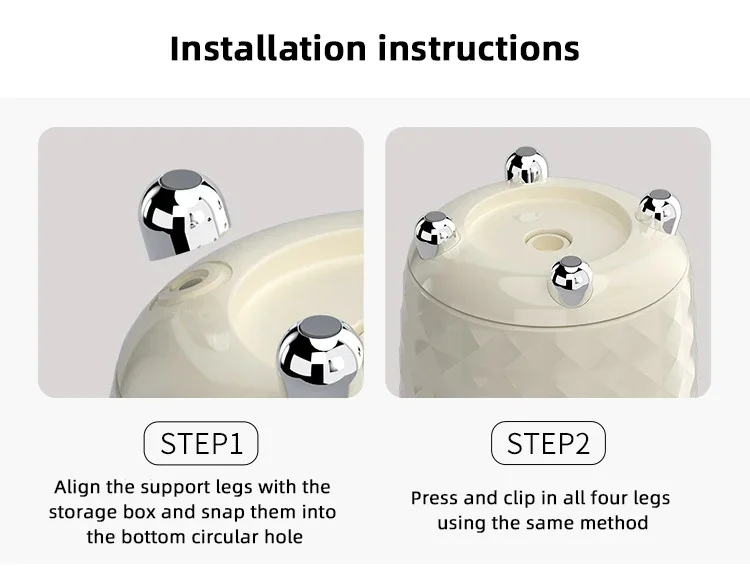 Installation instructions

STEP1

Align the support legs with the storage box and snap them into the bottom circular hole

STEP2

Press and clip in all four legs using the same method