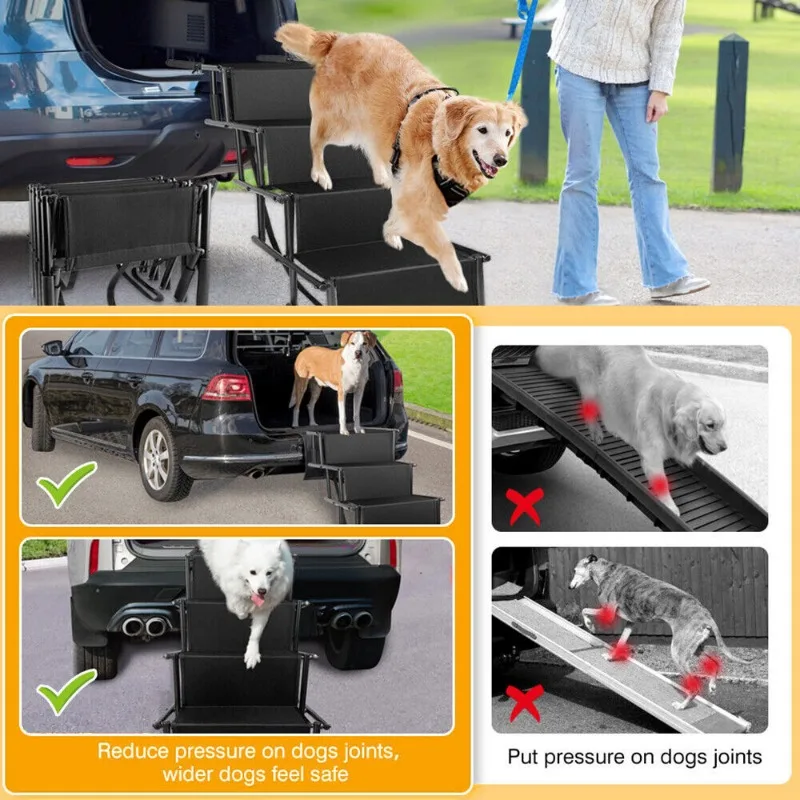 Reduce pressure on dogs joints, wider dogs feel safe

Put pressure on dogs joints