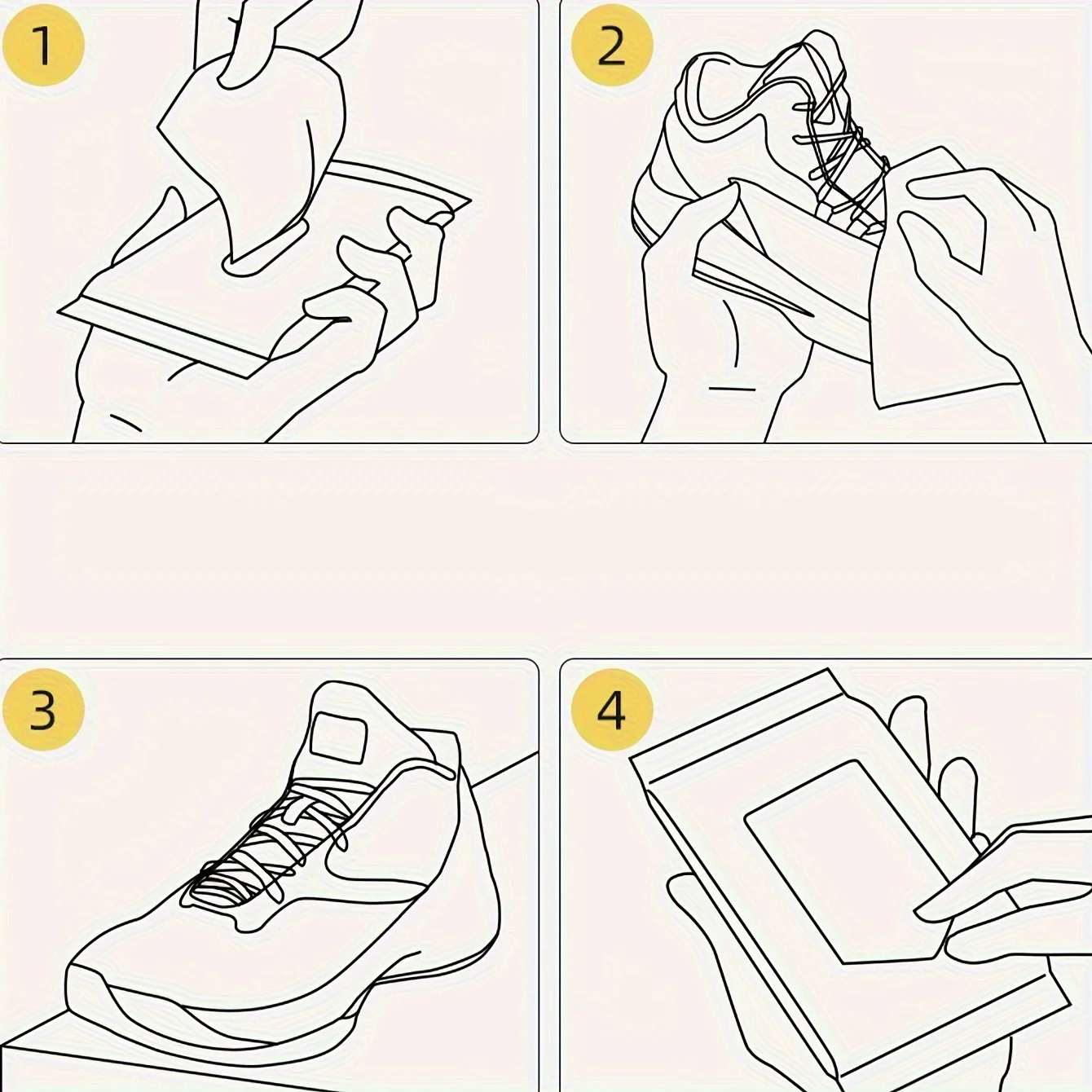 1

2

3

4