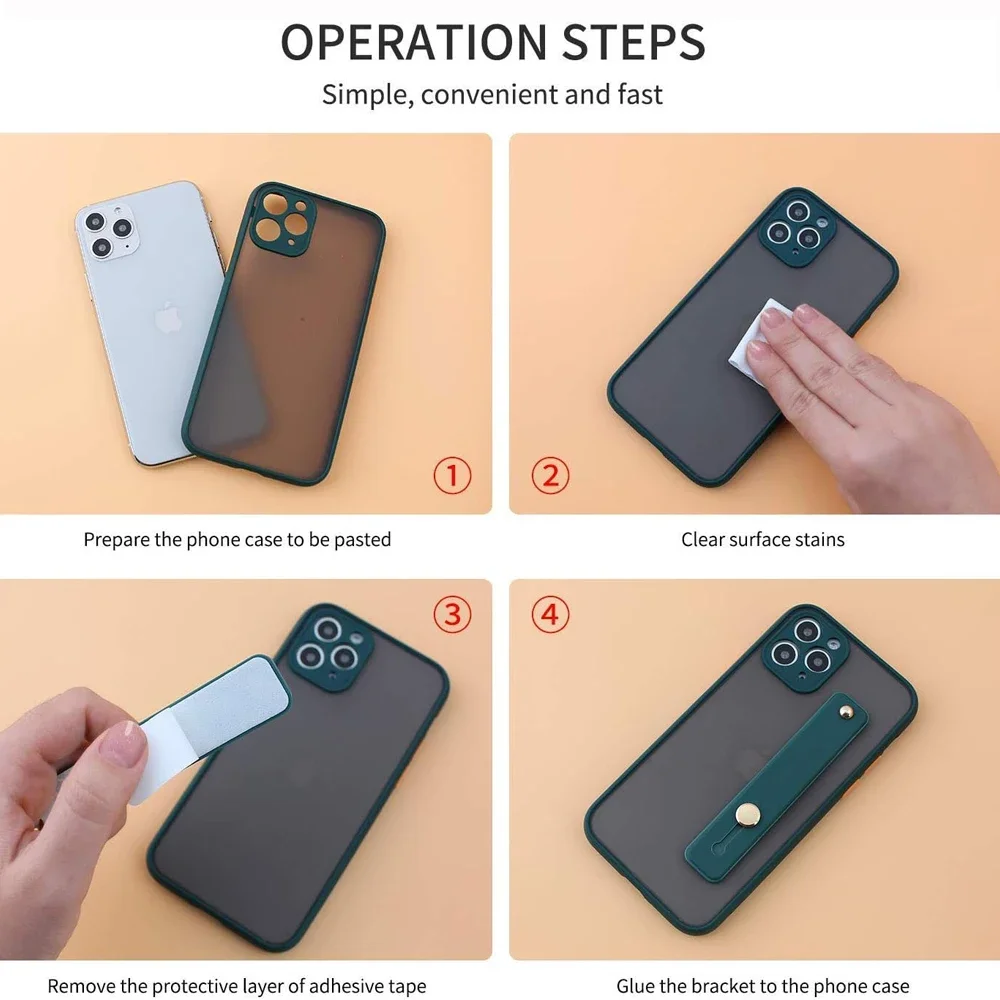 OPERATION STEPS

Simple, convenient and fast

①

Prepare the phone case to be pasted

②

Clear surface stains

③

Remove the protective layer of adhesive tape

④

Glue the bracket to the phone case