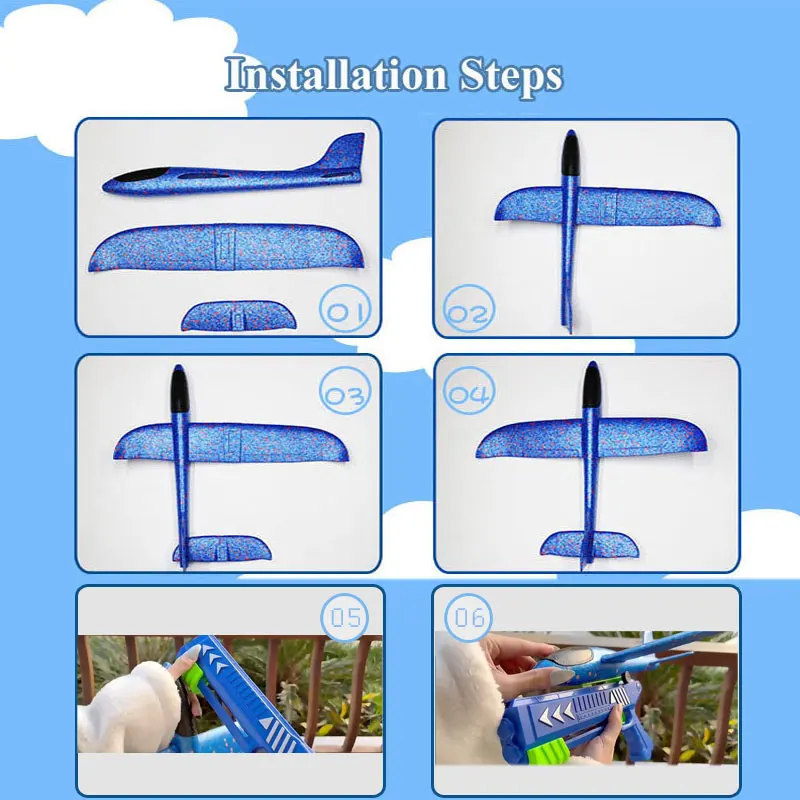 Installation Steps

01

02

03

04

05

06