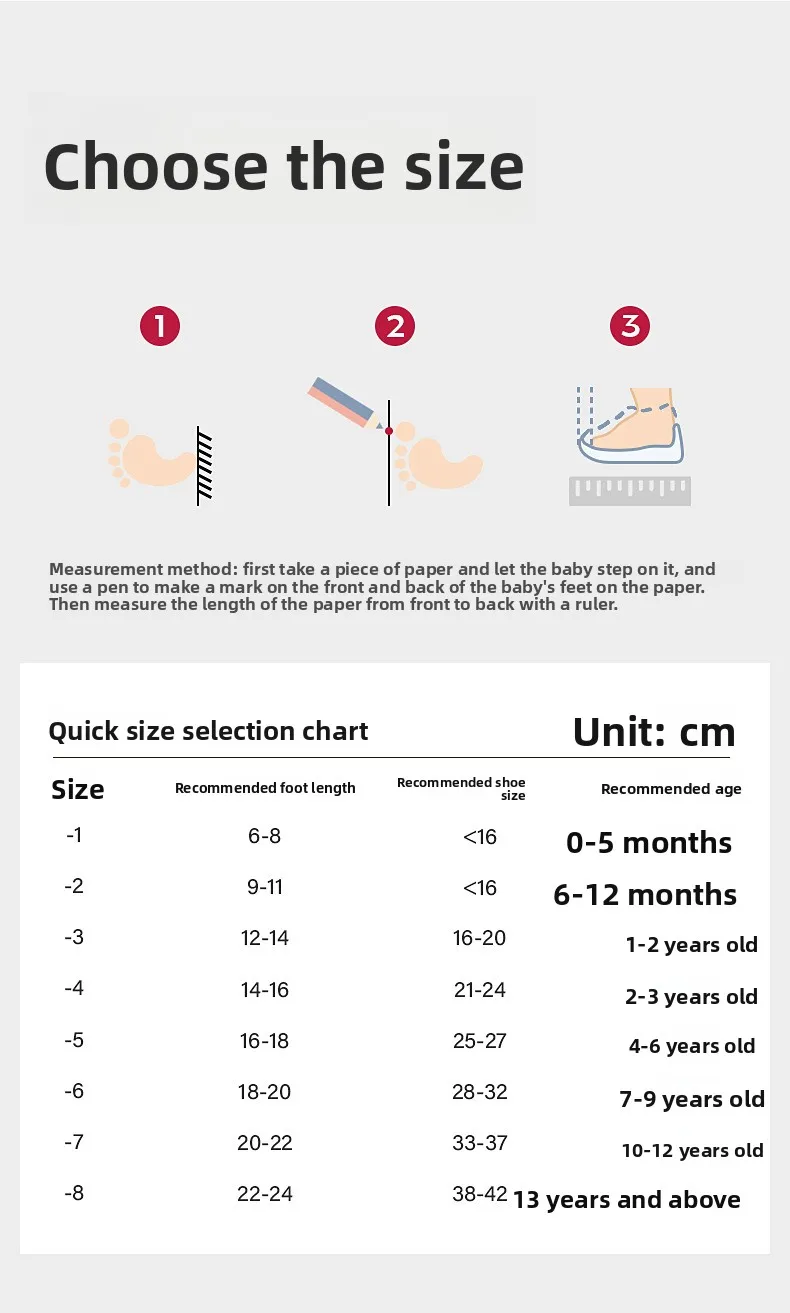 Choose the size

1

2

3

Measurement method: first take a piece of paper and let the baby step on it, and use a pen to make a mark on the front and back of the baby's feet on the paper. Then measure the length of the paper from front to back with a ruler.

Quick size selection chart

Unit: cm

| Size | Recommended foot length | Recommended shoe size | Recommended age |
|---|---|---|---|
| -1 | 6-8 | <16 | 0-5 months |
| -2 | 9-11 | <16 | 6-12 months |
| -3 | 12-14 | 16-20 | 1-2 years old |
| -4 | 14-16 | 21-24 | 2-3 years old |
| -5 | 16-18 | 25-27 | 4-6 years old |
| -6 | 18-20 | 28-32 | 7-9 years old |
| -7 | 20-22 | 33-37 | 10-12 years old |
| -8 | 22-24 | 38-42 | 13 years and above |