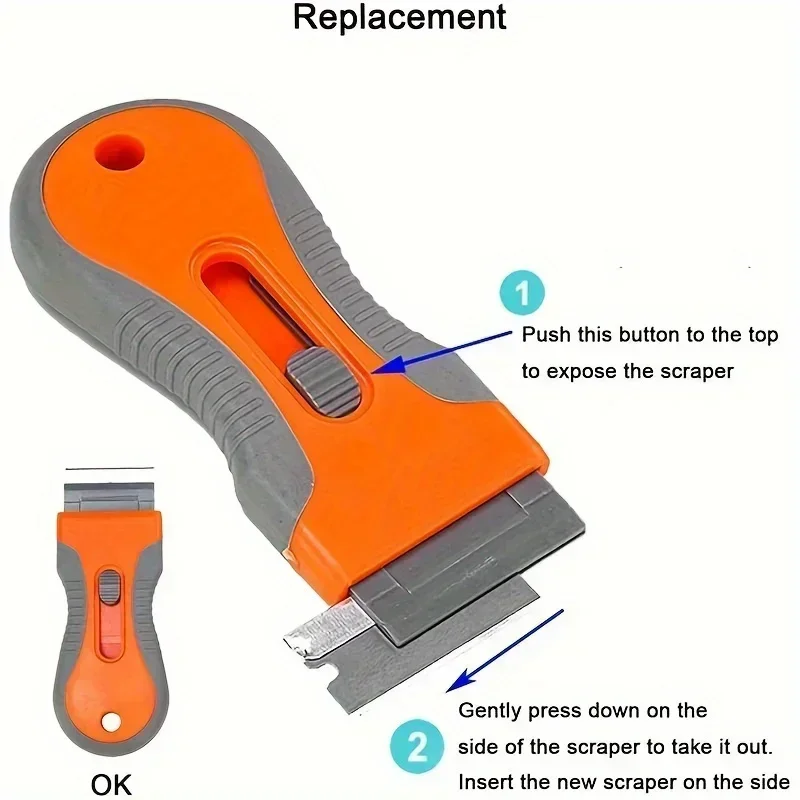 Replacement

1

Push this button to the top to expose the scraper

2

Gently press down on the side of the scraper to take it out. Insert the new scraper on the side

OK