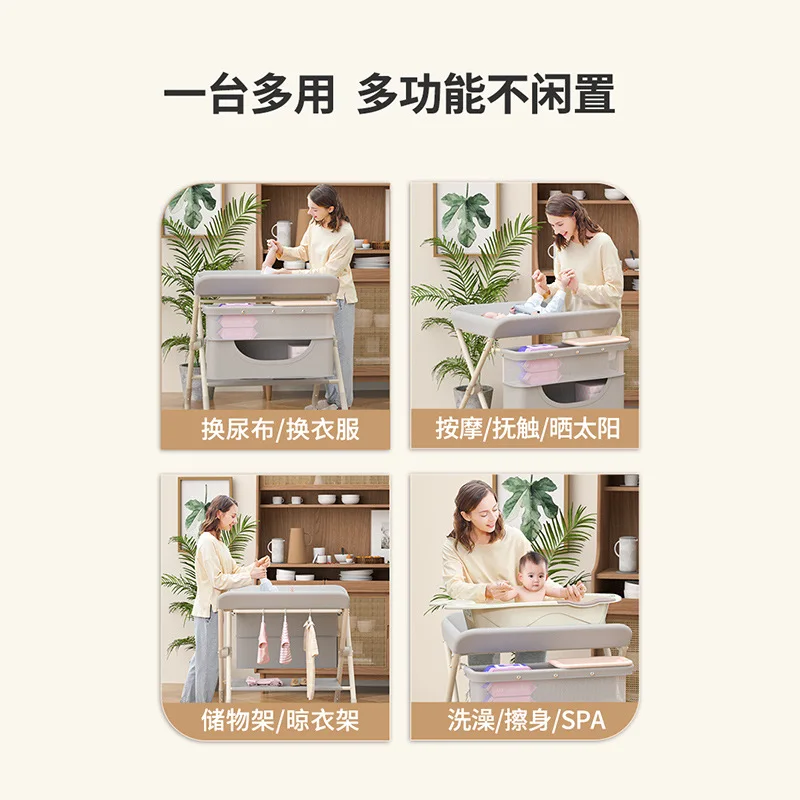 一台多用 多功能不闲置

换尿布/换衣服

按摩/抚触/晒太阳

储物架/晾衣架

洗澡/擦身/SPA