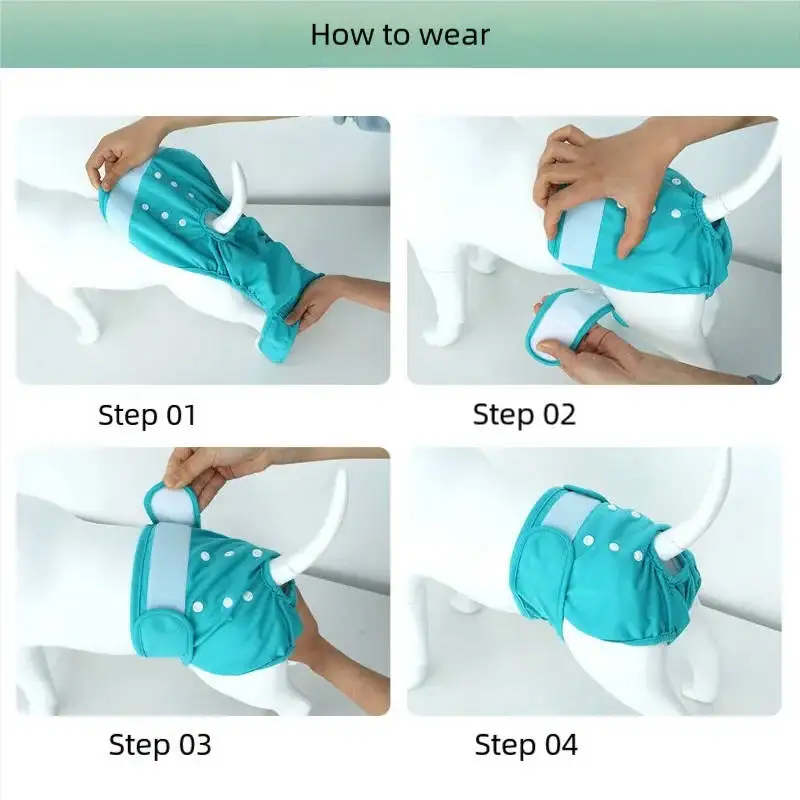 How to wear

Step 01

Step 02

Step 03

Step 04