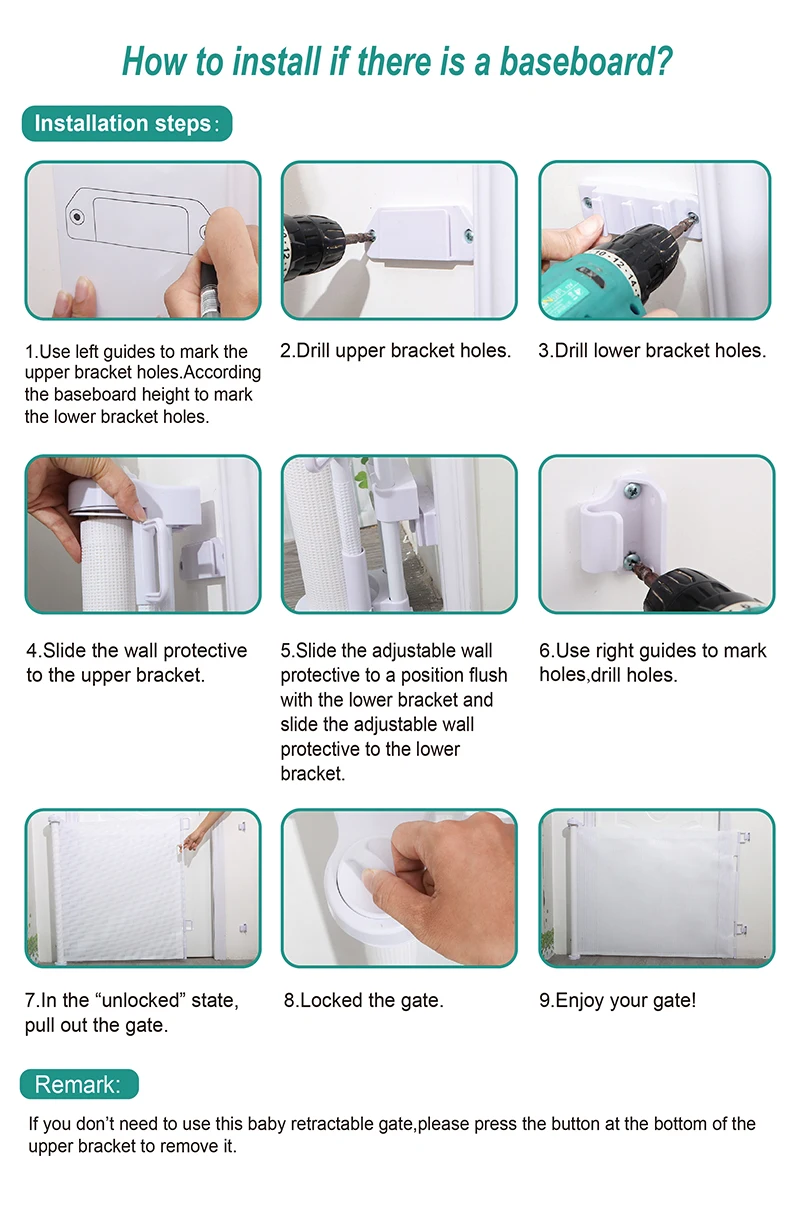 How to install if there is a baseboard?

Installation steps:

1.Use left guides to mark the upper bracket holes.According the baseboard height to mark the lower bracket holes.

2.Drill upper bracket holes.

3.Drill lower bracket holes.

4.Slide the wall protective to the upper bracket.

5.Slide the adjustable wall protective to a position flush with the lower bracket and slide the adjustable wall protective to the lower bracket.

6.Use right guides to mark holes,drill holes.

7.In the “unlocked” state, pull out the gate.

8.Locked the gate.

9.Enjoy your gate!

Remark:

If you don’t need to use this baby retractable gate,please press the button at the bottom of the upper bracket to remove it.