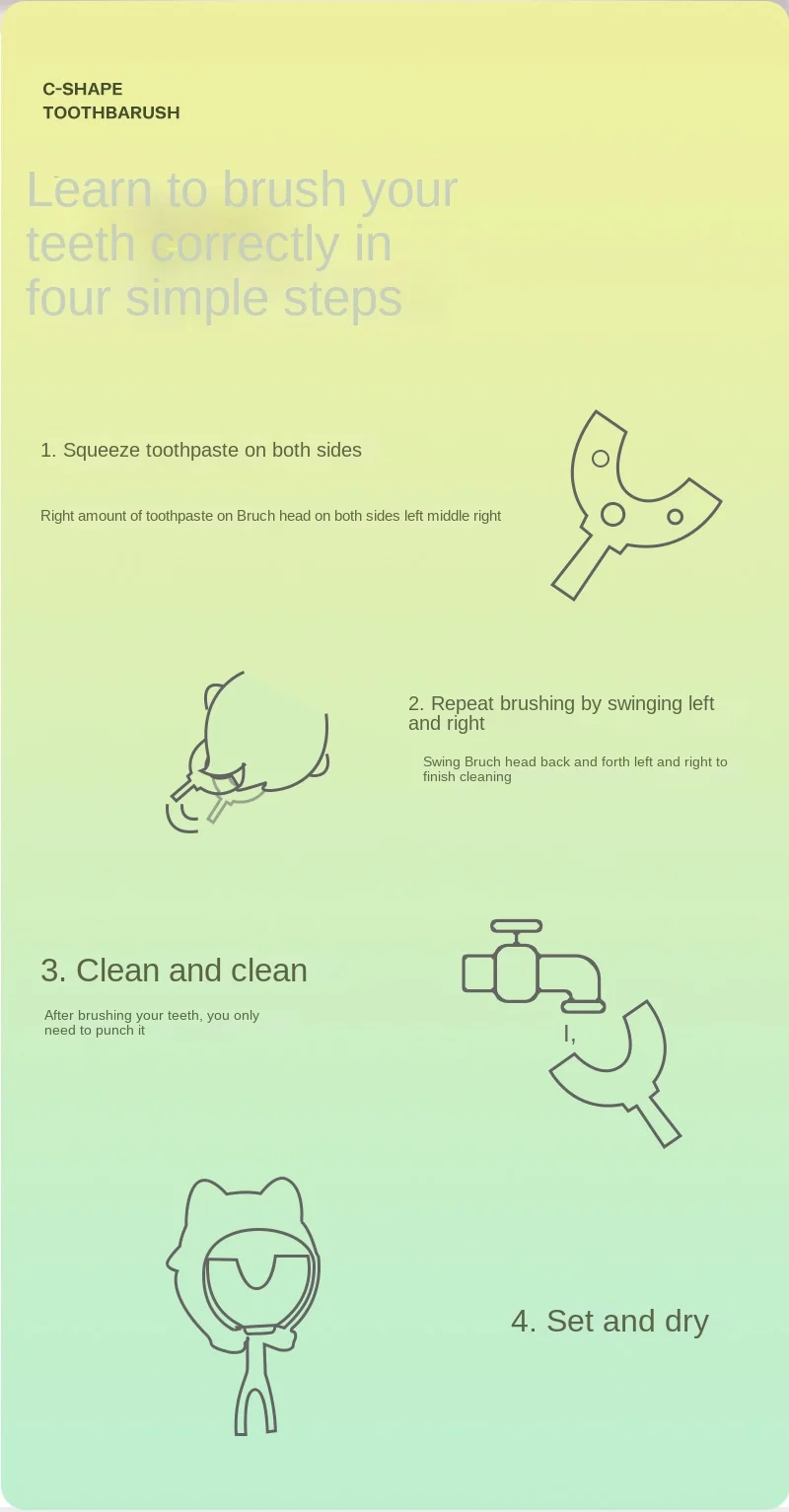 C-SHAPE
TOOTHBARUSH

Learn to brush your teeth correctly in four simple steps

1. Squeeze toothpaste on both sides

Right amount of toothpaste on Bruch head on both sides left middle right

2. Repeat brushing by swinging left and right

Swing Bruch head back and forth left and right to finish cleaning

3. Clean and clean

After brushing your teeth, you only need to punch it

4. Set and dry