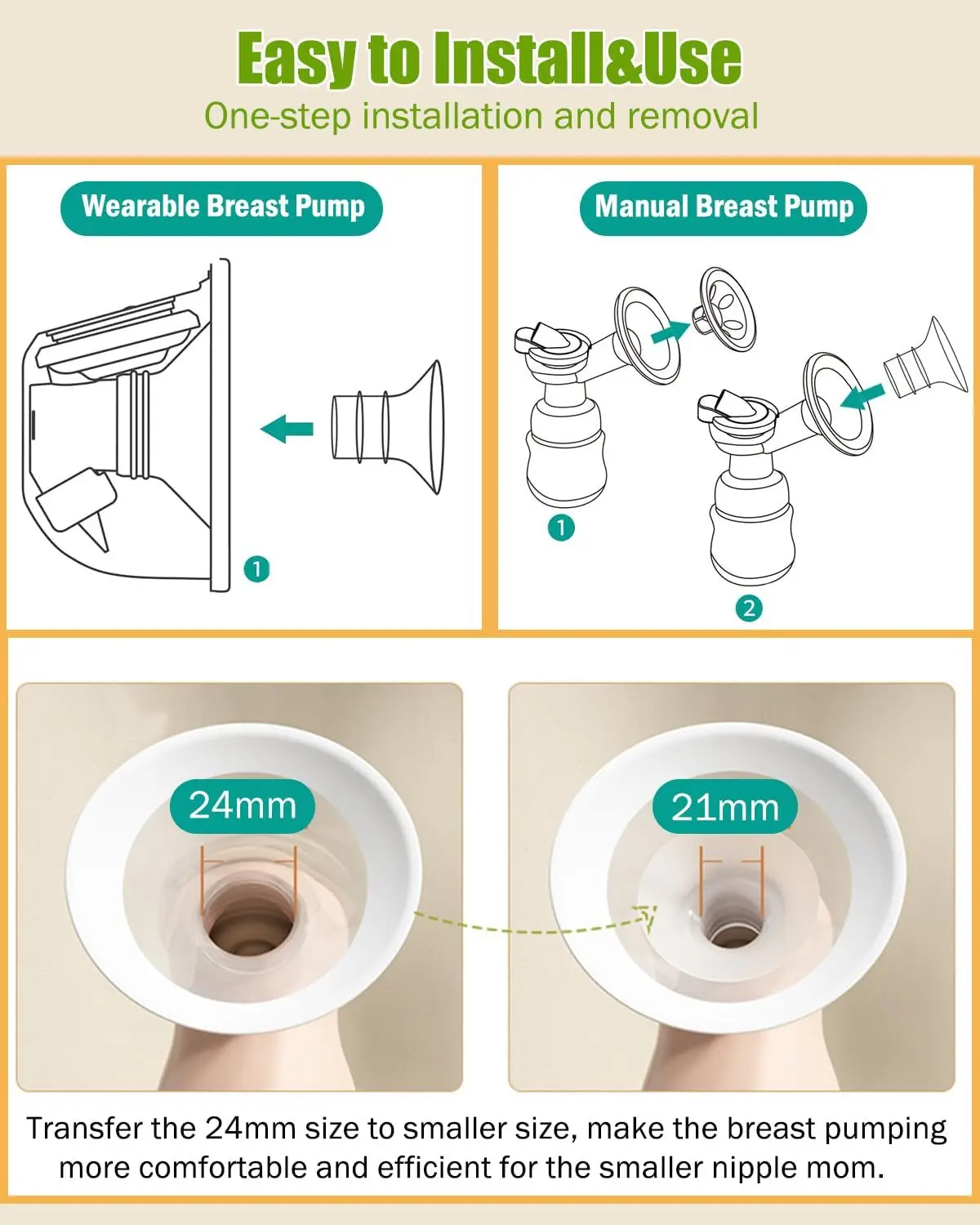 Easy to Install&Use
One-step installation and removal

Wearable Breast Pump

1

Manual Breast Pump

1

2

24mm

21mm

Transfer the 24mm size to smaller size, make the breast pumping more comfortable and efficient for the smaller nipple mom.