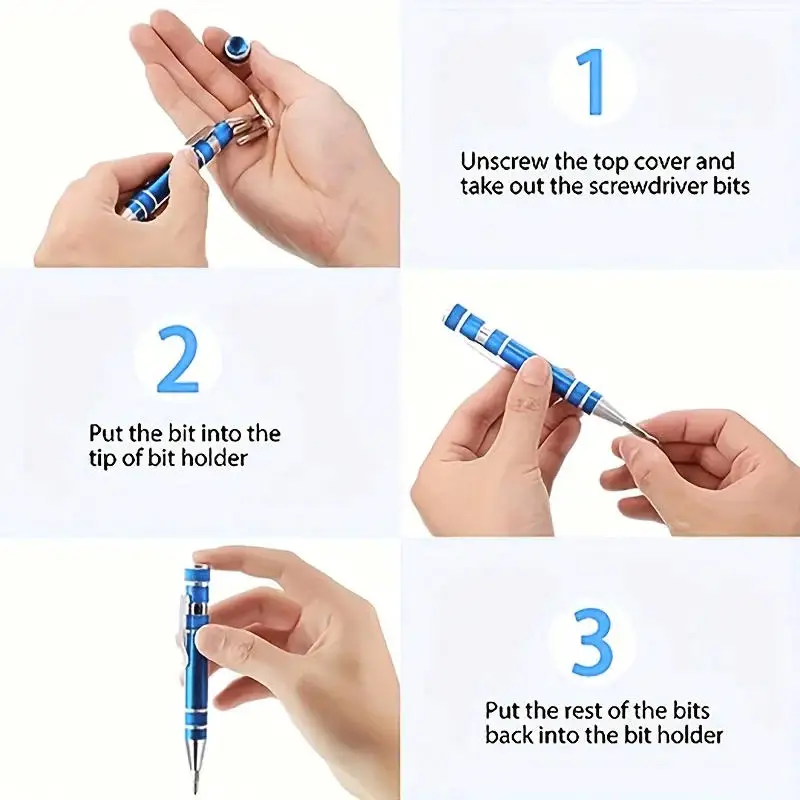 1

Unscrew the top cover and take out the screwdriver bits

2

Put the bit into the tip of bit holder

3

Put the rest of the bits back into the bit holder