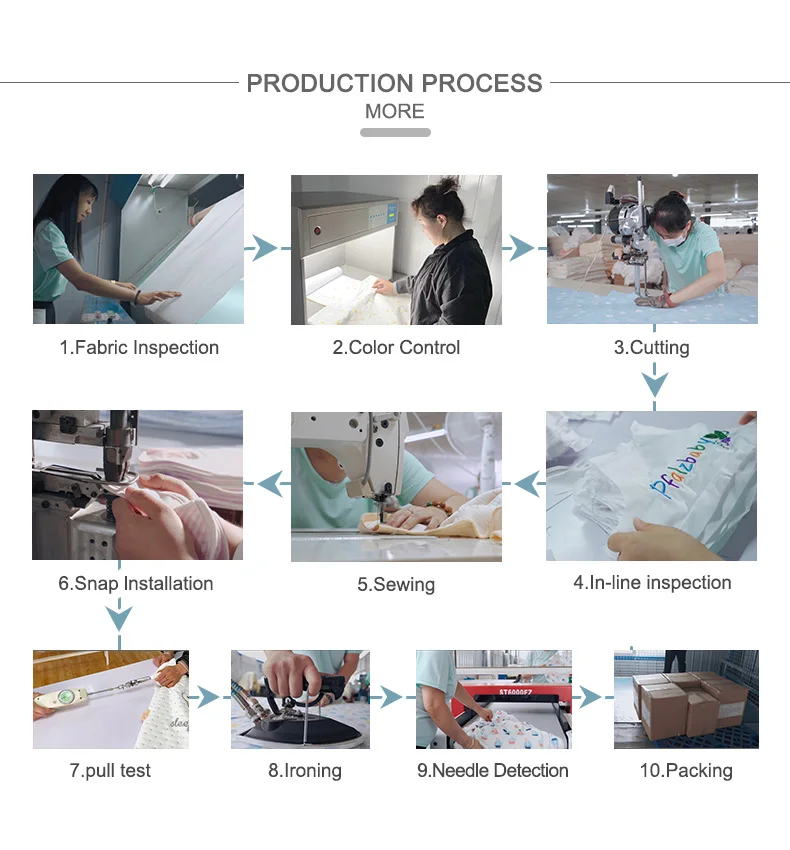 PRODUCTION PROCESS
MORE

1.Fabric Inspection

2.Color Control

3.Cutting

6.Snap Installation

5.Sewing

Pfalzbaby

4.In-line inspection

7.pull test

8.Ironing

ST6000FZ

9.Needle Detection

10.Packing