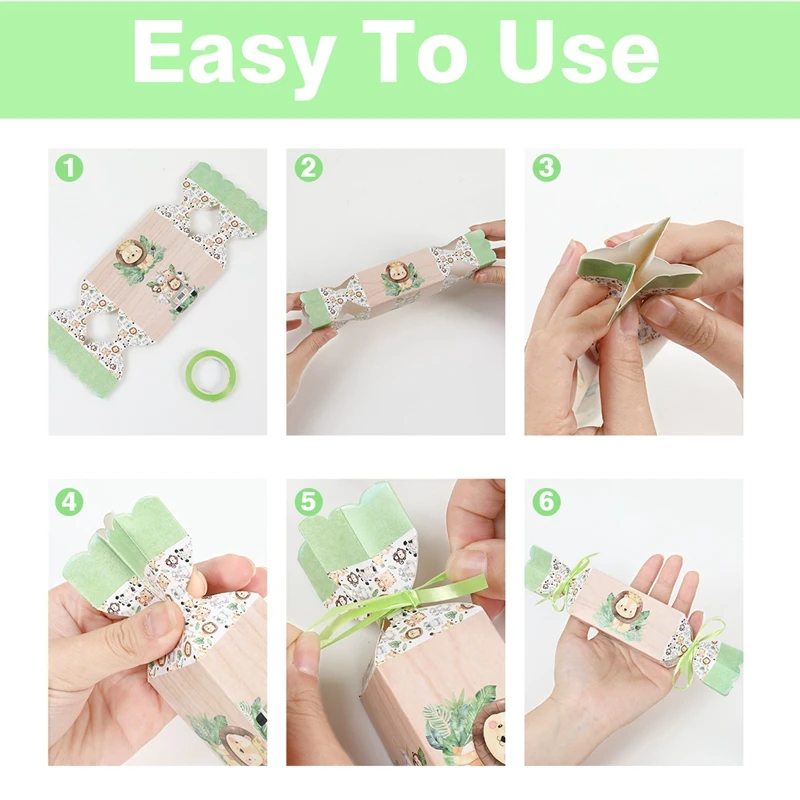 Easy To Use

1

2

3

4

5

6