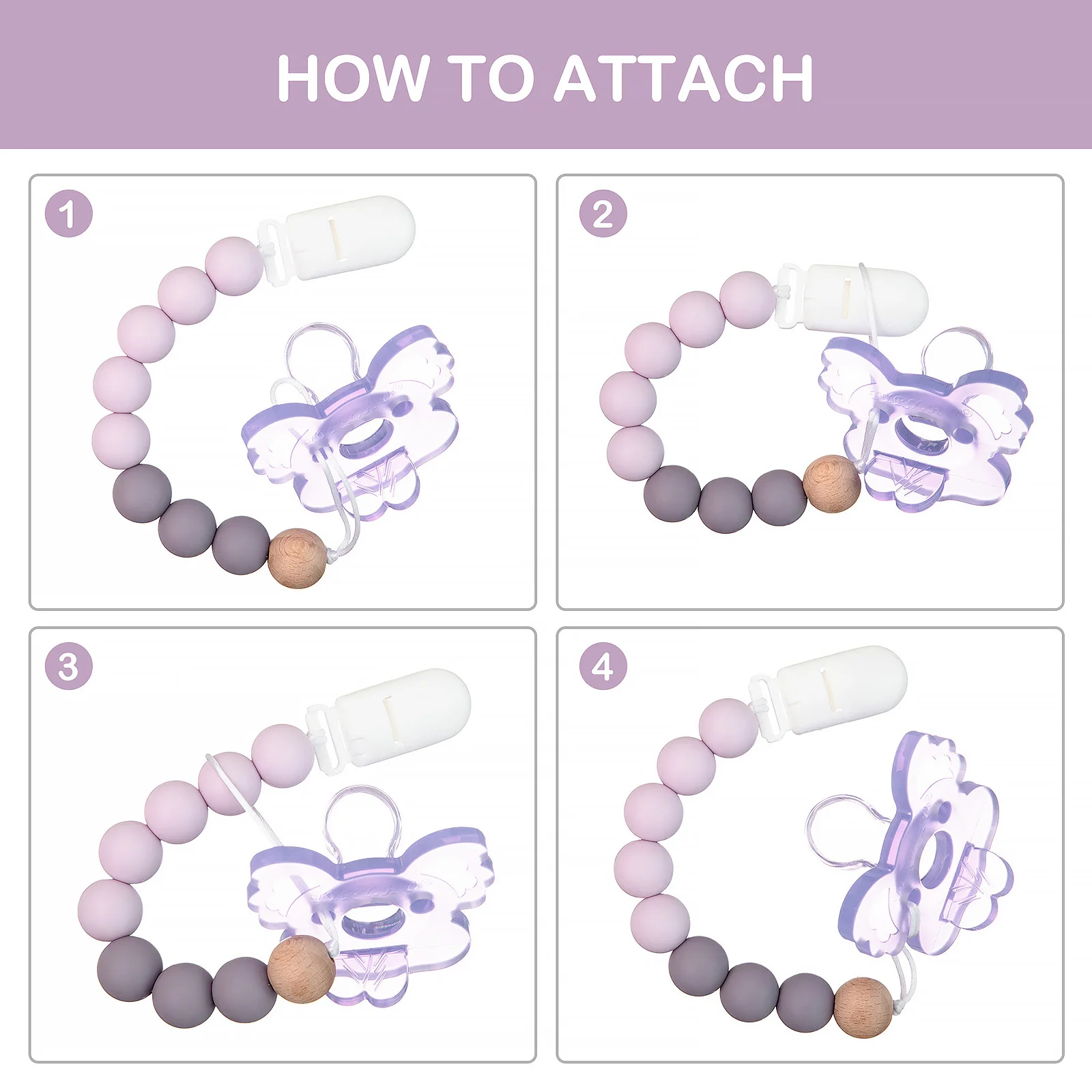 HOW TO ATTACH

1

2

3

4