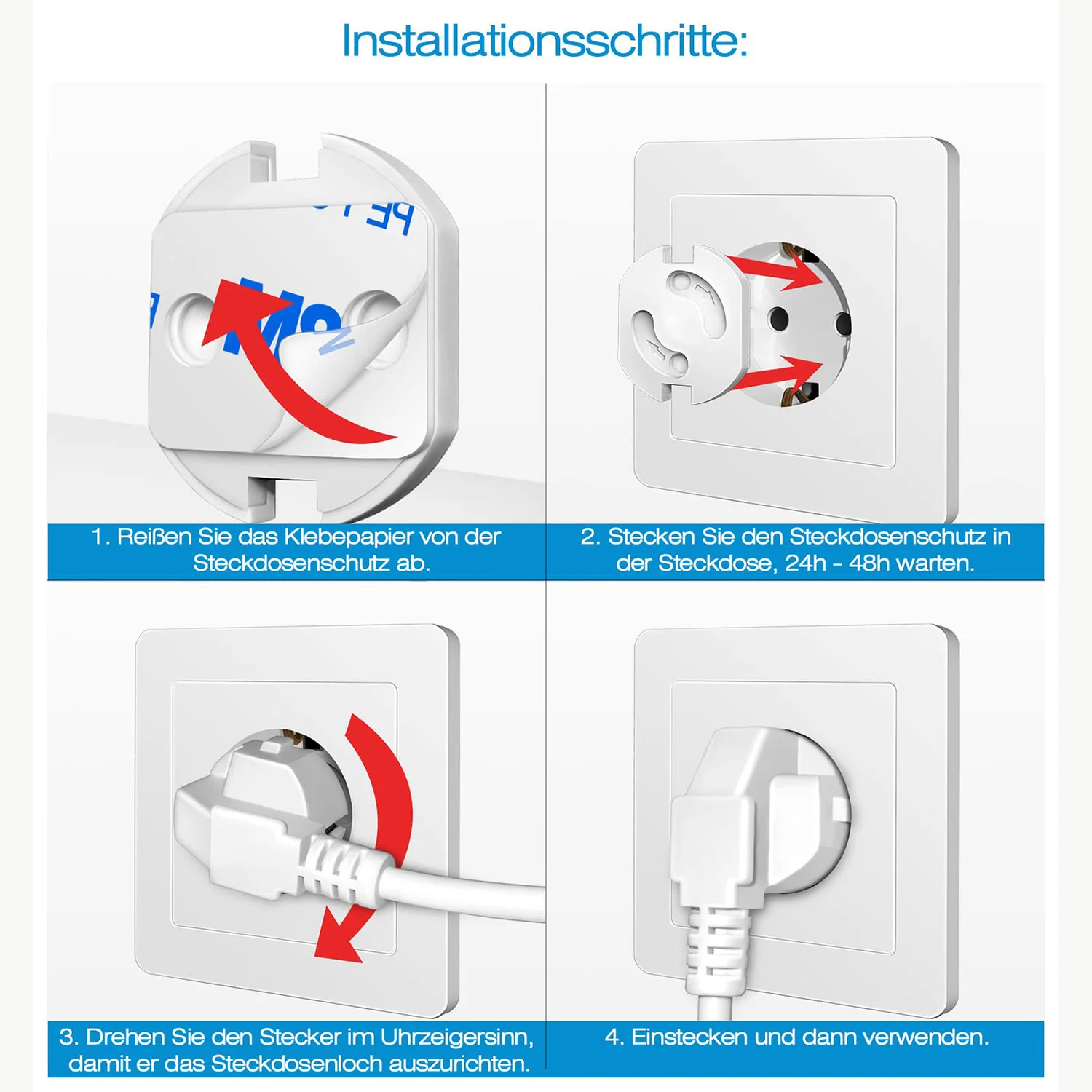 Installationsschritte:

PE

3M

1. Reißen Sie das Klebepapier von der Steckdosenschutz ab.

2. Stecken Sie den Steckdosenschutz in der Steckdose, 24h - 48h warten.

3. Drehen Sie den Stecker im Uhrzeigersinn, damit er das Steckdosenloch auszurichten.

4. Einstecken und dann verwenden.