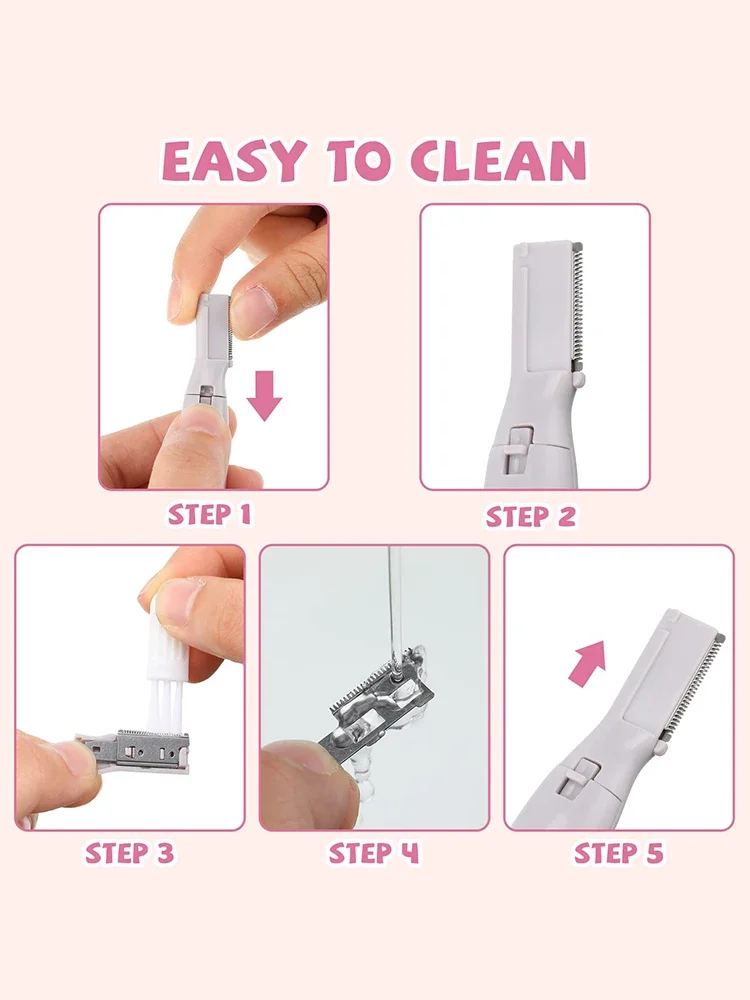 EASY TO CLEAN

STEP 1

STEP 2

STEP 3

STEP 4

STEP 5