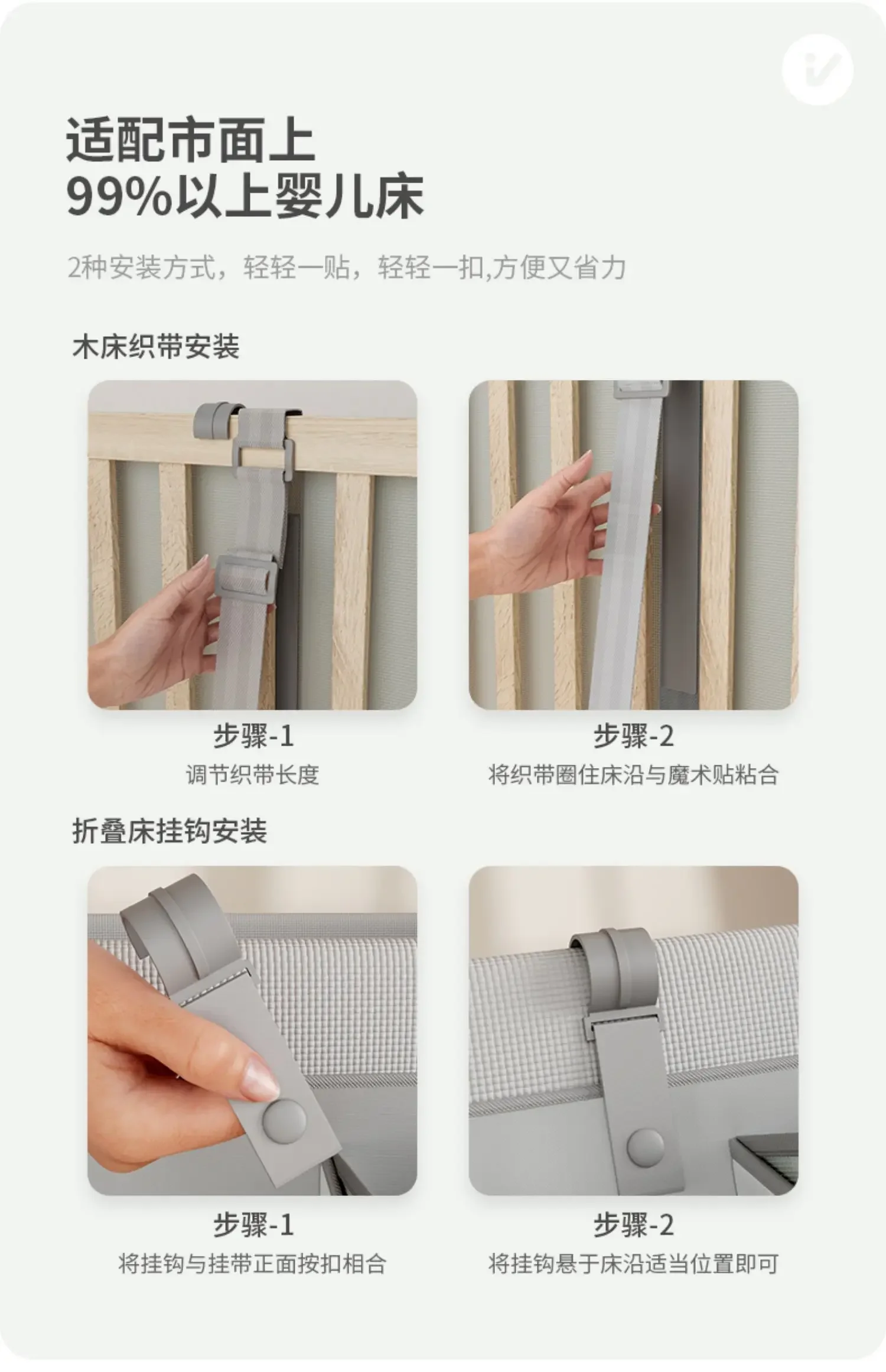 适配市面上
99%以上婴儿床

2种安装方式，轻轻一贴，轻轻一扣,方便又省力

木床织带安装

步骤-1
调节织带长度

步骤-2
将织带圈住床沿与魔术贴粘合

折叠床挂钩安装

步骤-1
将挂钩与挂带正面按扣相合

步骤-2
将挂钩悬于床沿适当位置即可