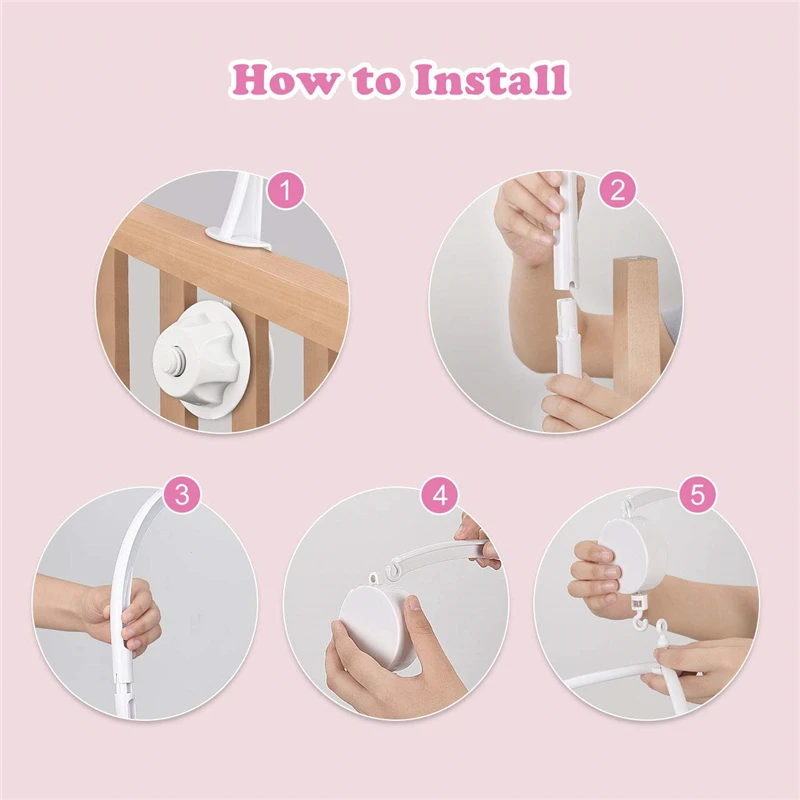 How to Install

1

2

3

4

5