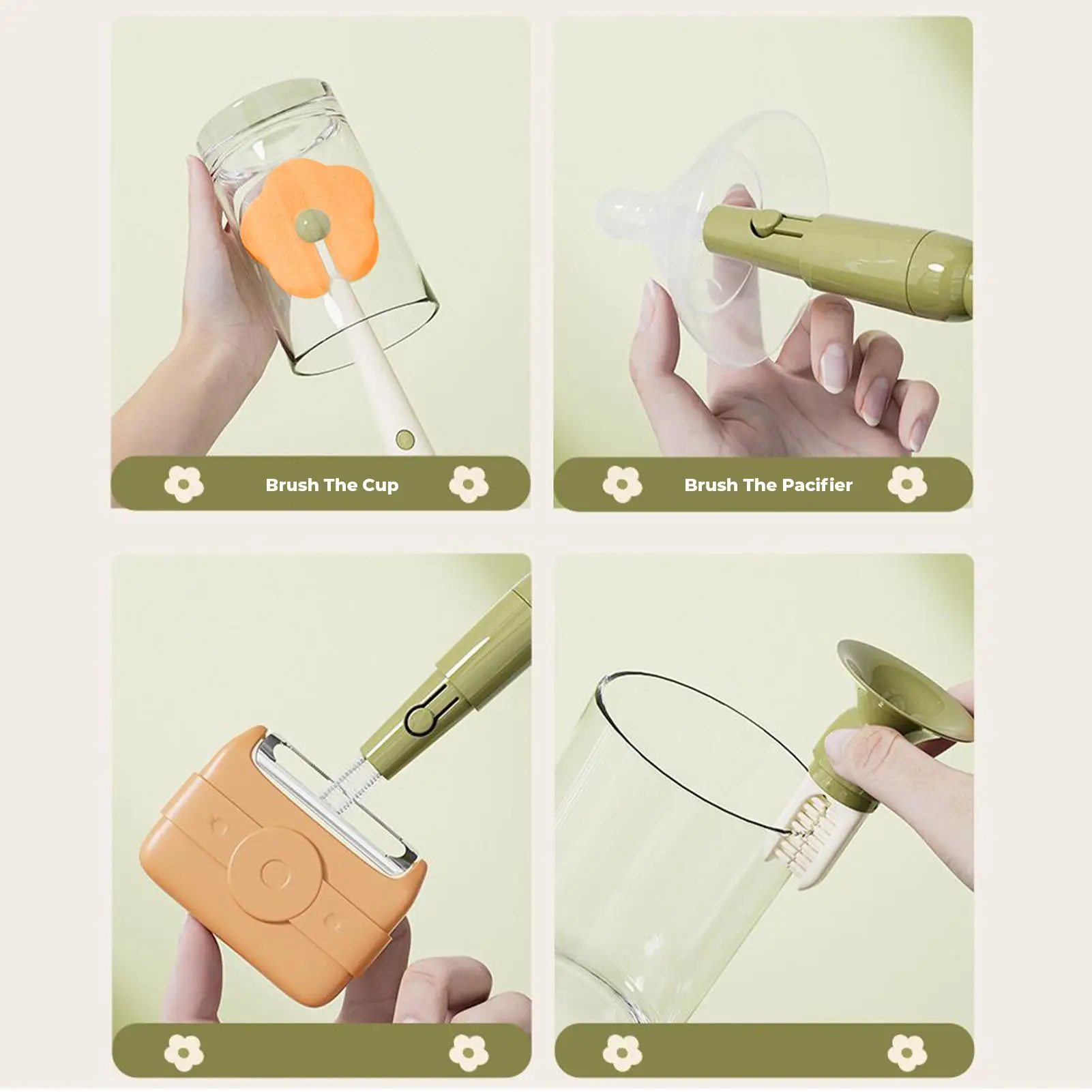 Brush The Cup

Brush The Pacifier